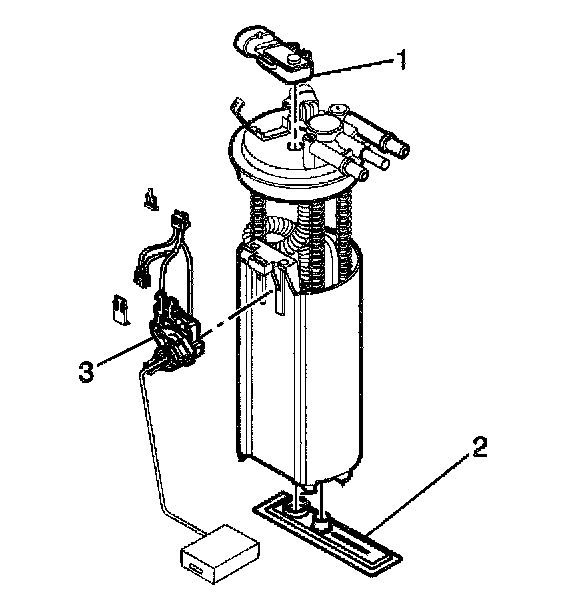 1
3
2