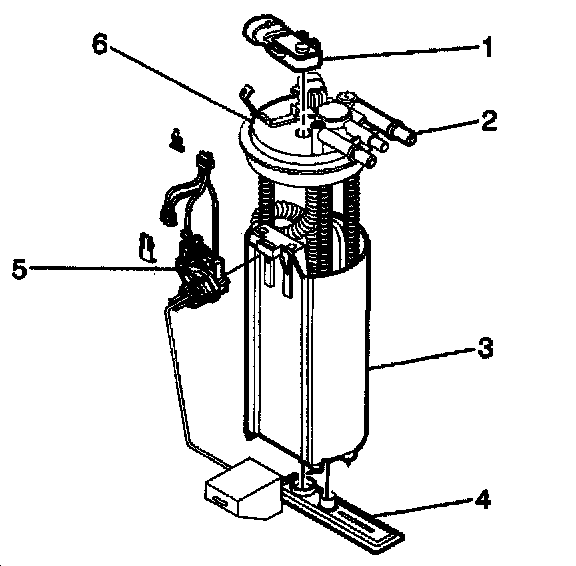 6
1
2
5
3
4