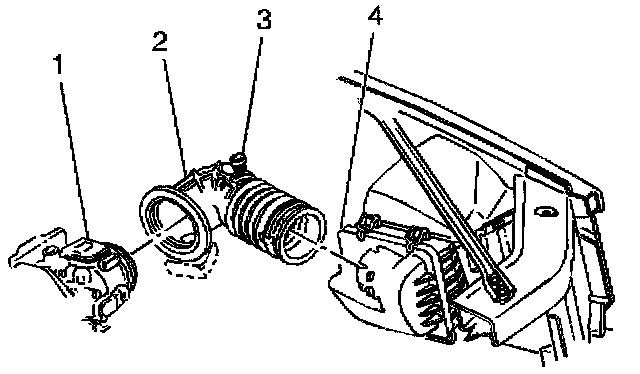 1
2
3
4