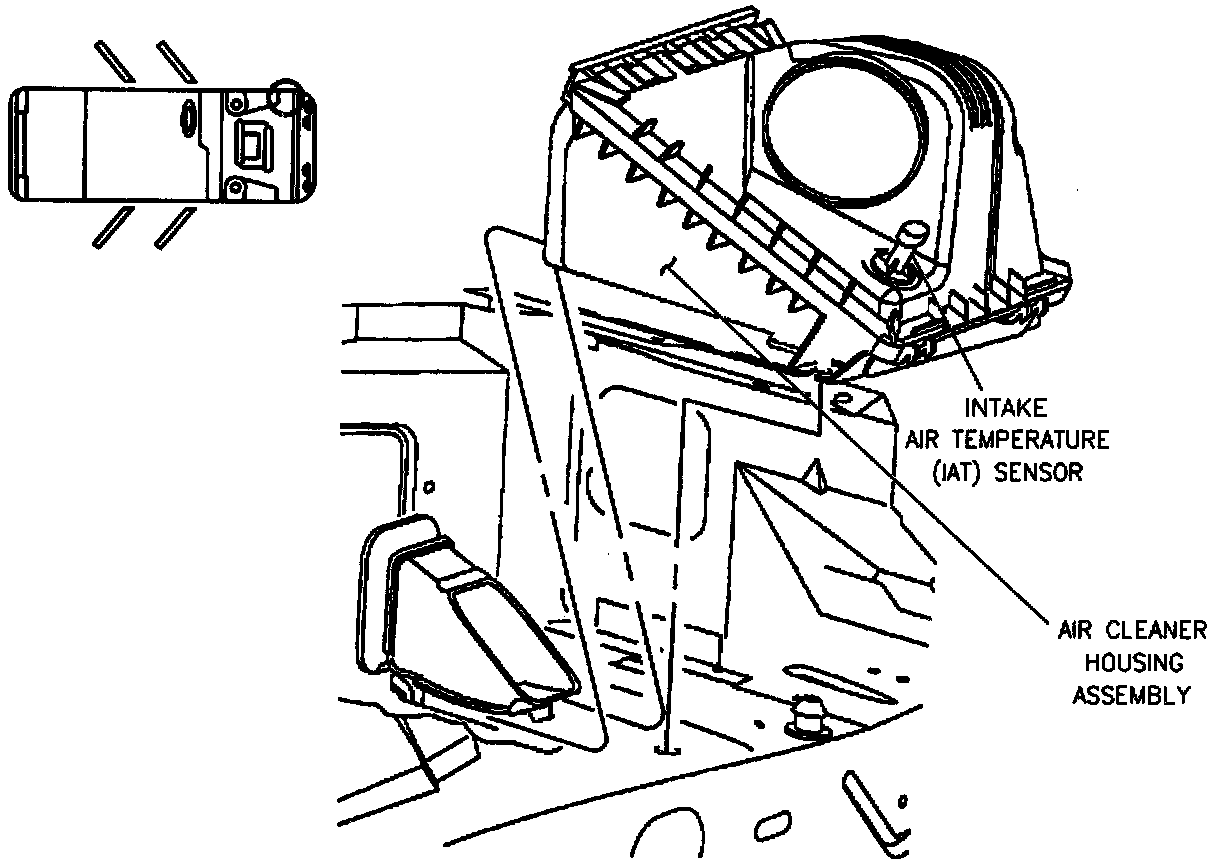 INTAKE
AIR TEMPERATURE
(IAT) SENSOR

AIR CLEANER
HOUSING
ASSEMBLY