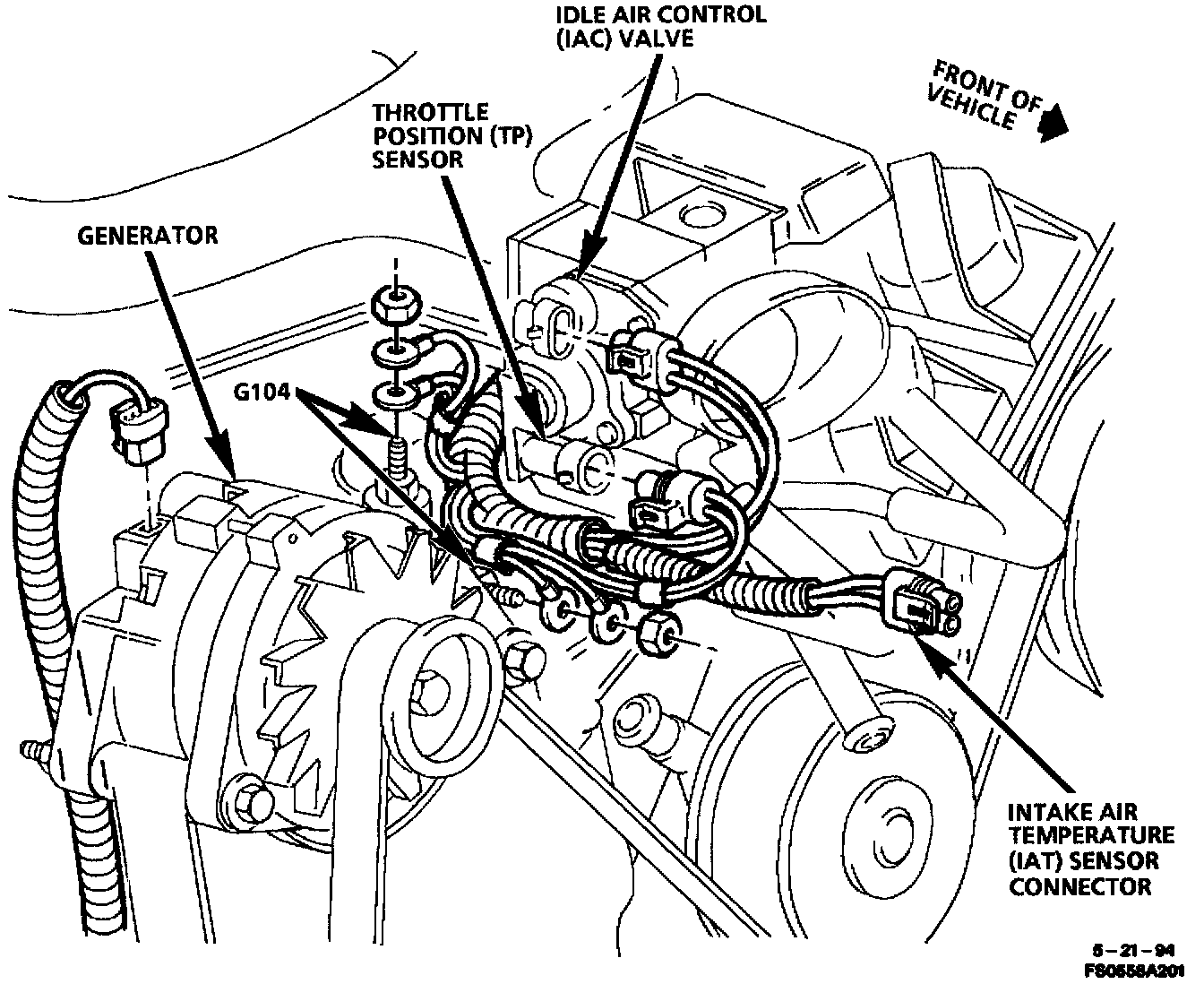 IDLE AIR CONTROL (IAC) VALVE

FRONT OF VEHICLE

THROTTLE POSITION (TP) SENSOR

GENERATOR

G104

INTAKE AIR TEMPERATURE (IAT) SENSOR CONNECTOR

5 – 21 – 94
FS0558A201