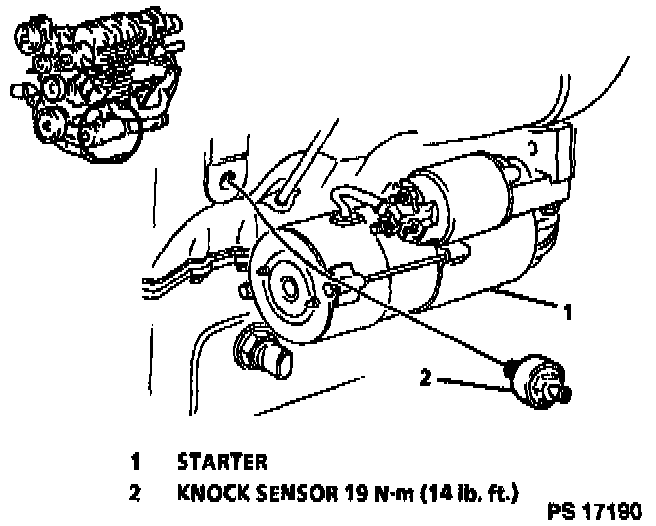 1

2

1 STARTER

2 KNOCK SENSOR 19 N·m (14 lb. ft.)

PS 17190