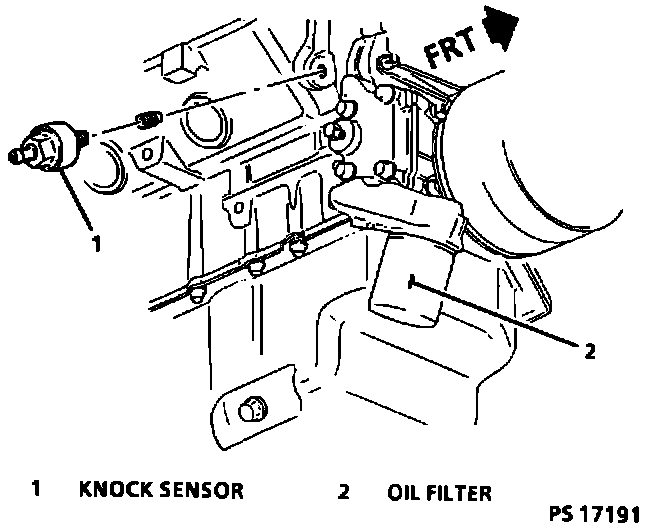 FRT

1

2

1 KNOCK SENSOR 2 OIL FILTER

PS 17191