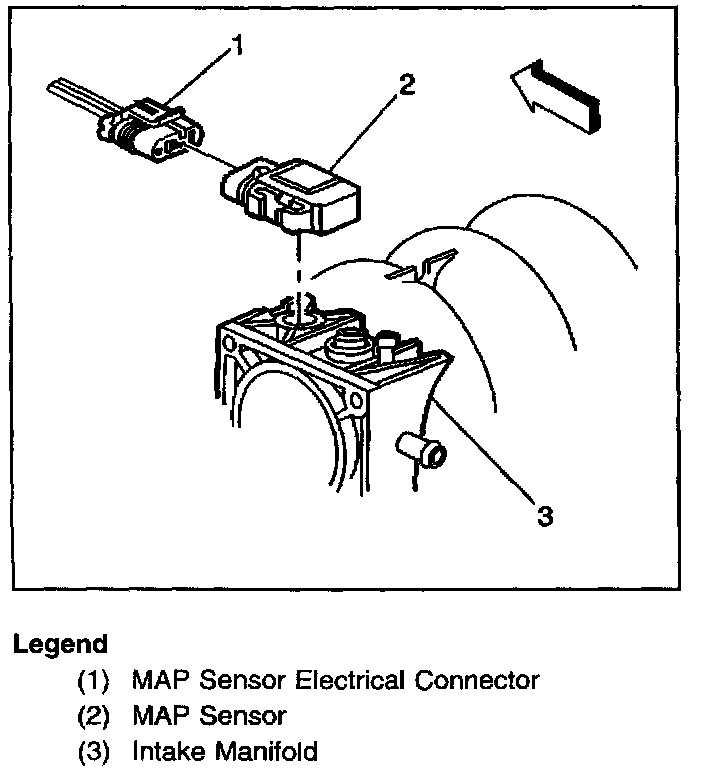 1
2
3

Legend
(1) MAP Sensor Electrical Connector
(2) MAP Sensor
(3) Intake Manifold