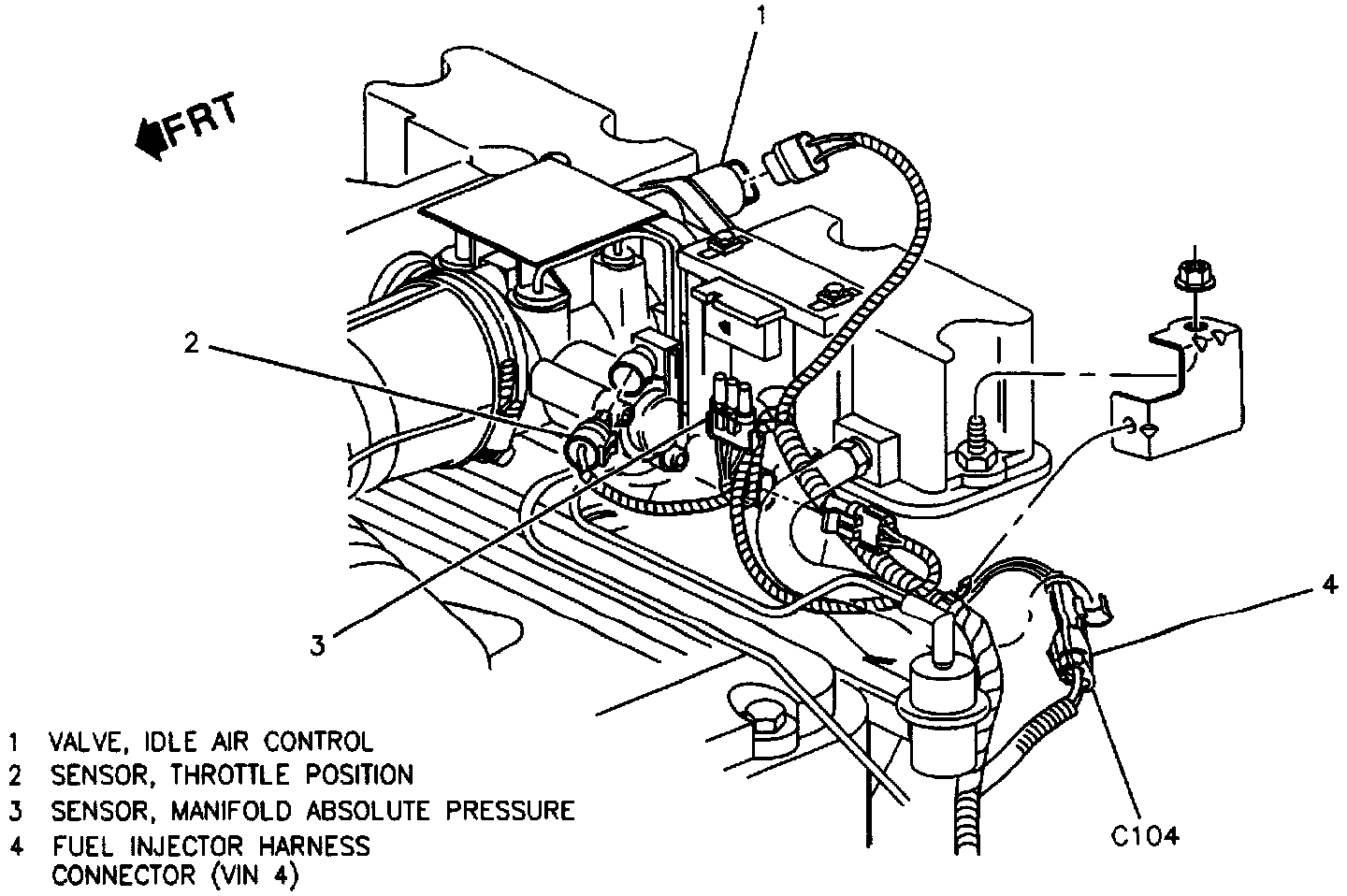 FRT

1

2

3

4

C104

1 VALVE, IDLE AIR CONTROL
2 SENSOR, THROTTLE POSITION
3 SENSOR, MANIFOLD ABSOLUTE PRESSURE
4 FUEL INJECTOR HARNESS CONNECTOR (VIN 4)