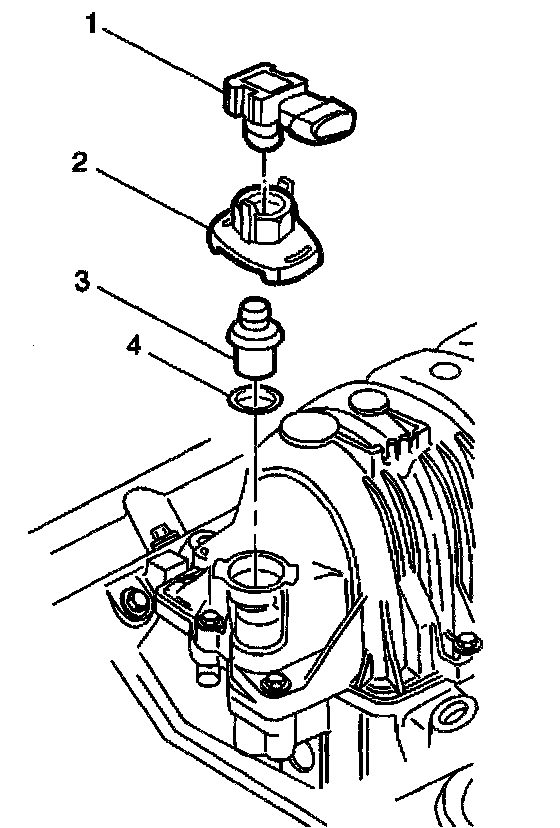 1
2
3
4