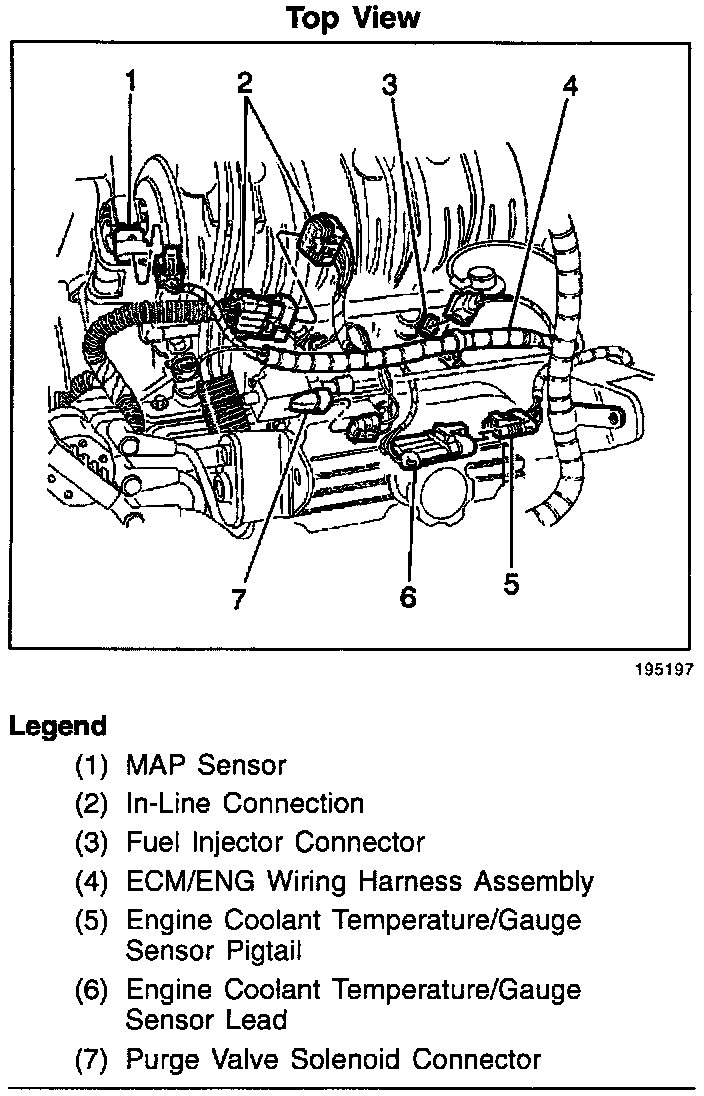 Top View

1
2
3
4
7
6
5

195197

Legend

(1) MAP Sensor
(2) In-Line Connection
(3) Fuel Injector Connector
(4) ECM/ENG Wiring Harness Assembly
(5) Engine Coolant Temperature/Gauge Sensor Pigtail
(6) Engine Coolant Temperature/Gauge Sensor Lead
(7) Purge Valve Solenoid Connector