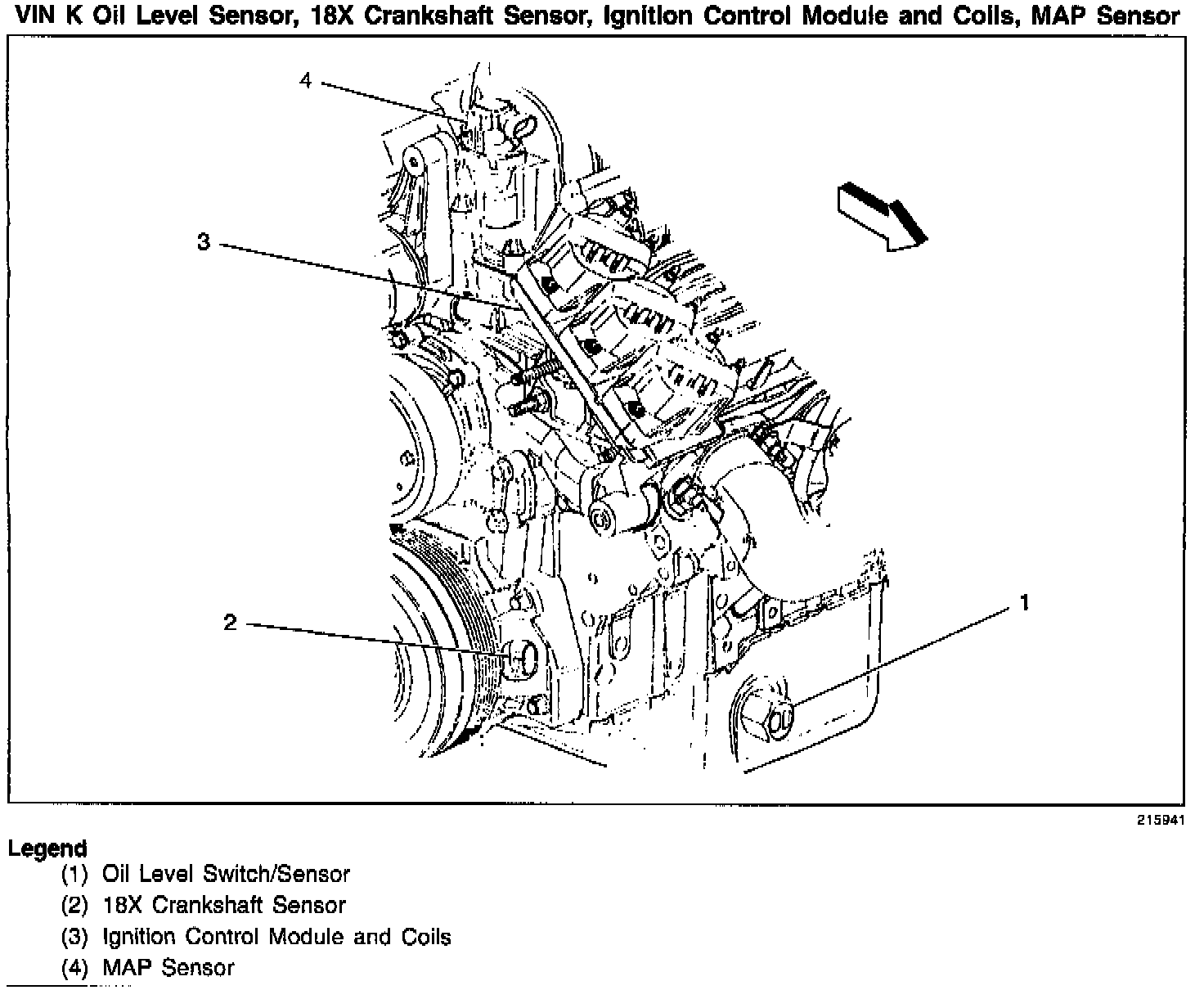 VIN K Oil Level Sensor, 18X Crankshaft Sensor, Ignition Control Module and Coils, MAP Sensor

4

3

2

1

215941

Legend
(1) Oil Level Switch/Sensor
(2) 18X Crankshaft Sensor
(3) Ignition Control Module and Coils
(4) MAP Sensor