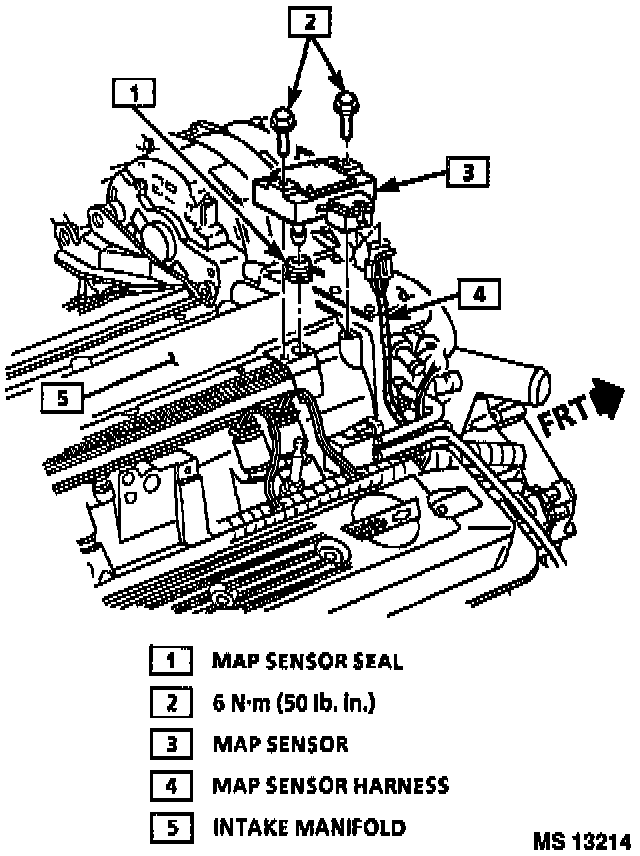 2

1

3

4

5

FRT

1 MAP SENSOR SEAL

2 6 N·m (50 lb. in.)

3 MAP SENSOR

4 MAP SENSOR HARNESS

5 INTAKE MANIFOLD

MS 13214