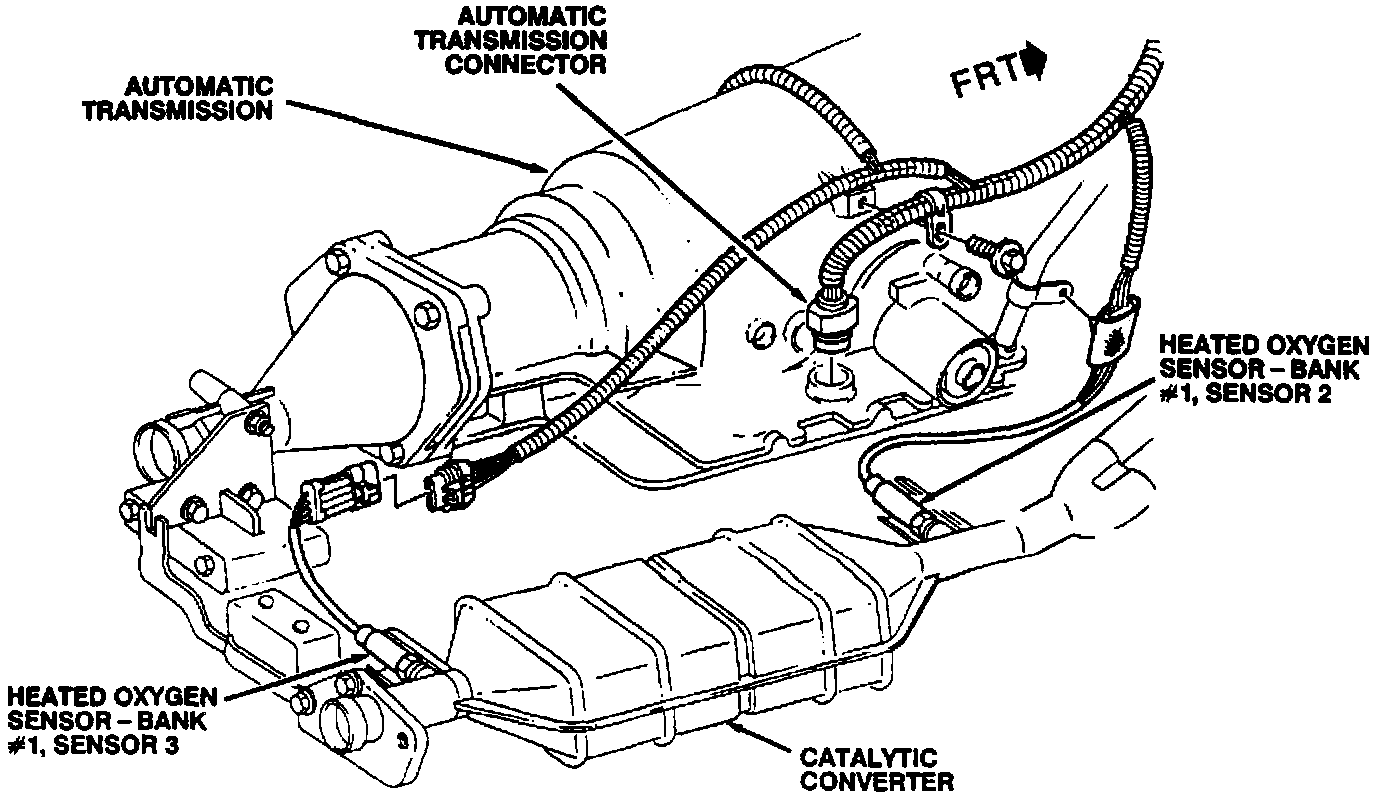 AUTOMATIC TRANSMISSION CONNECTOR

AUTOMATIC TRANSMISSION

FRT

HEATED OXYGEN SENSOR – BANK #1, SENSOR 2

HEATED OXYGEN SENSOR – BANK #1, SENSOR 3

CATALYTIC CONVERTER