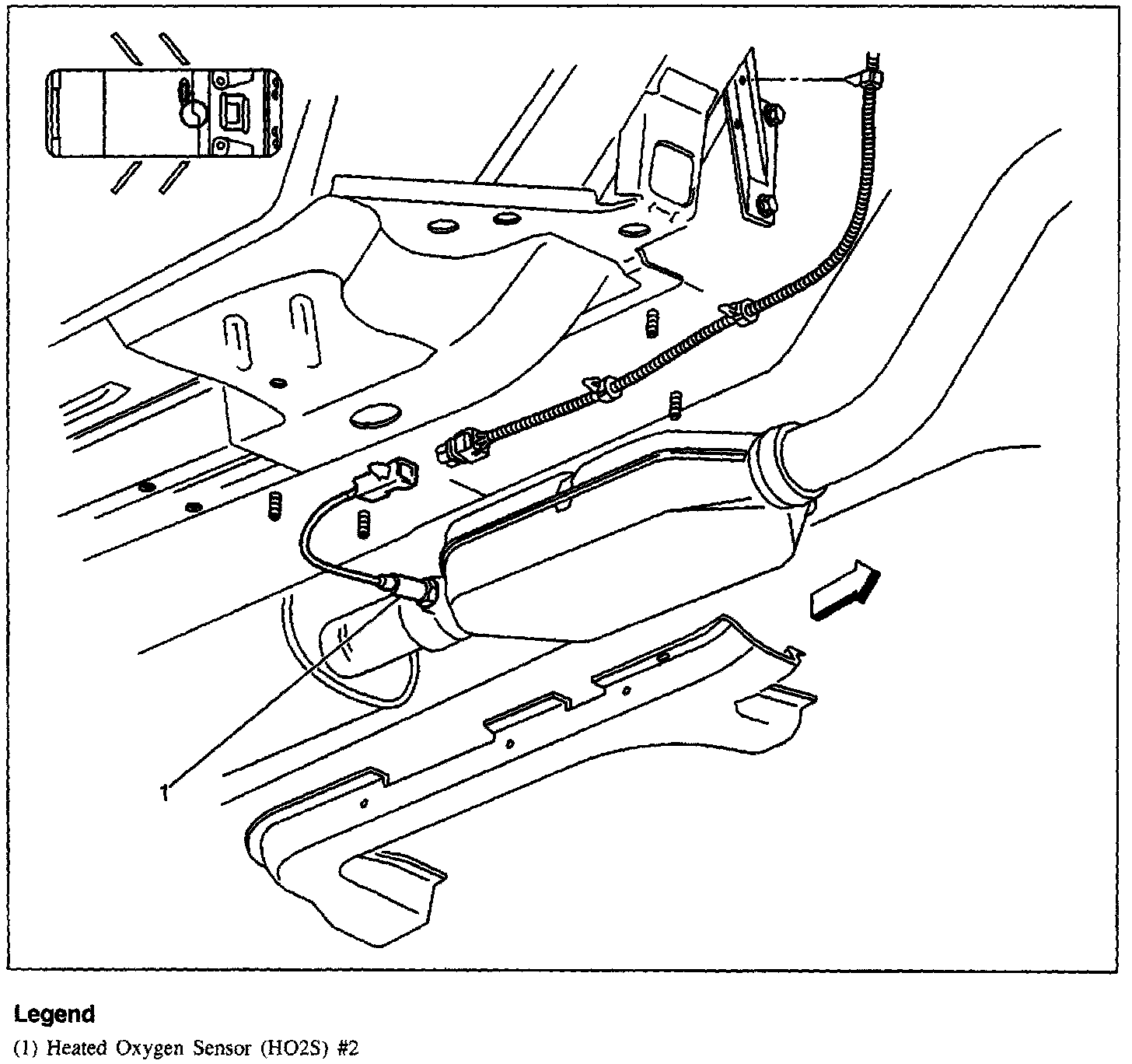 1

Legend

(1) Heated Oxygen Sensor (HO2S) #2