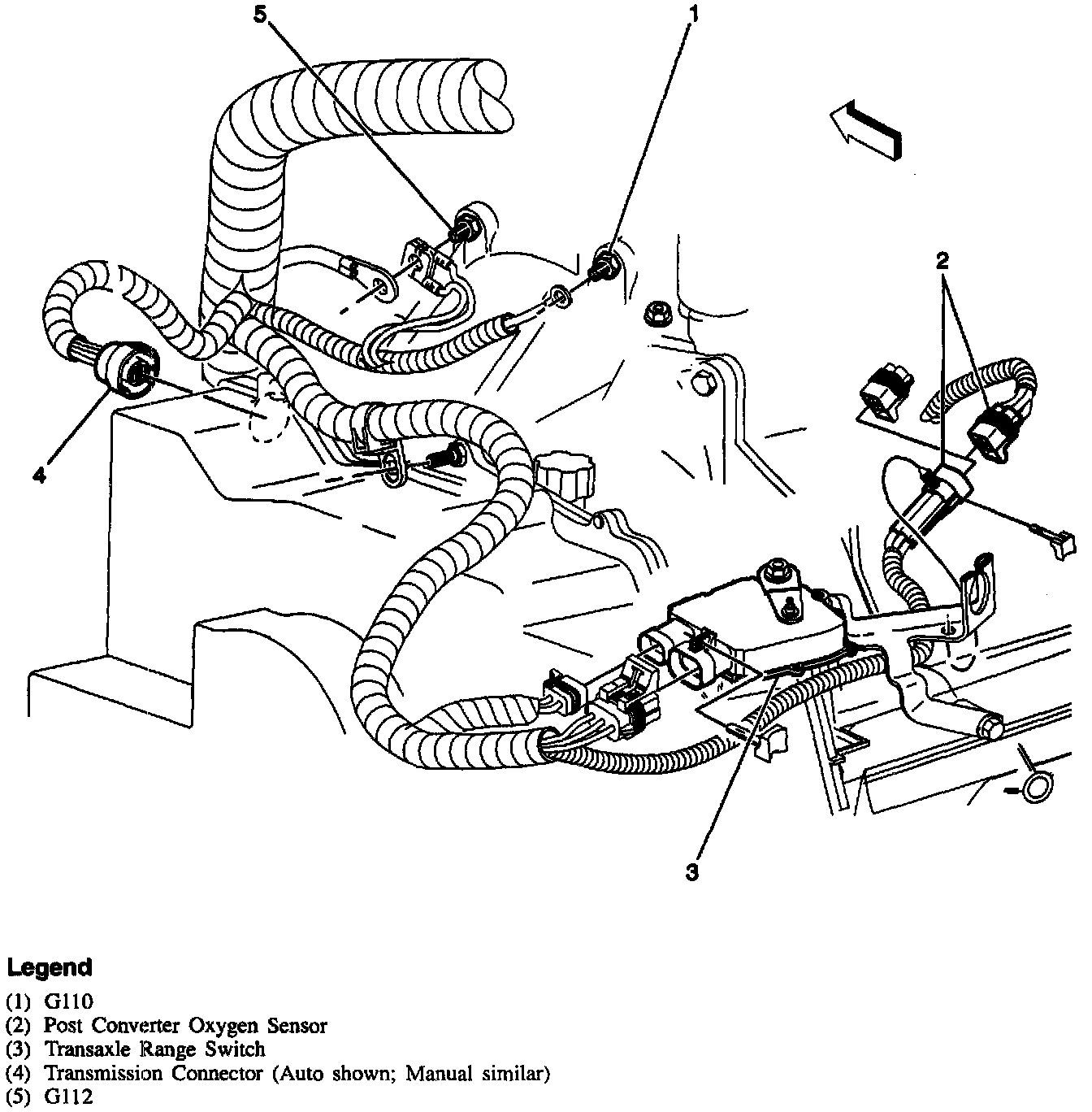 5
1
2
4
3

Legend
(1) G110
(2) Post Converter Oxygen Sensor
(3) Transaxle Range Switch
(4) Transmission Connector (Auto shown; Manual similar)
(5) G112