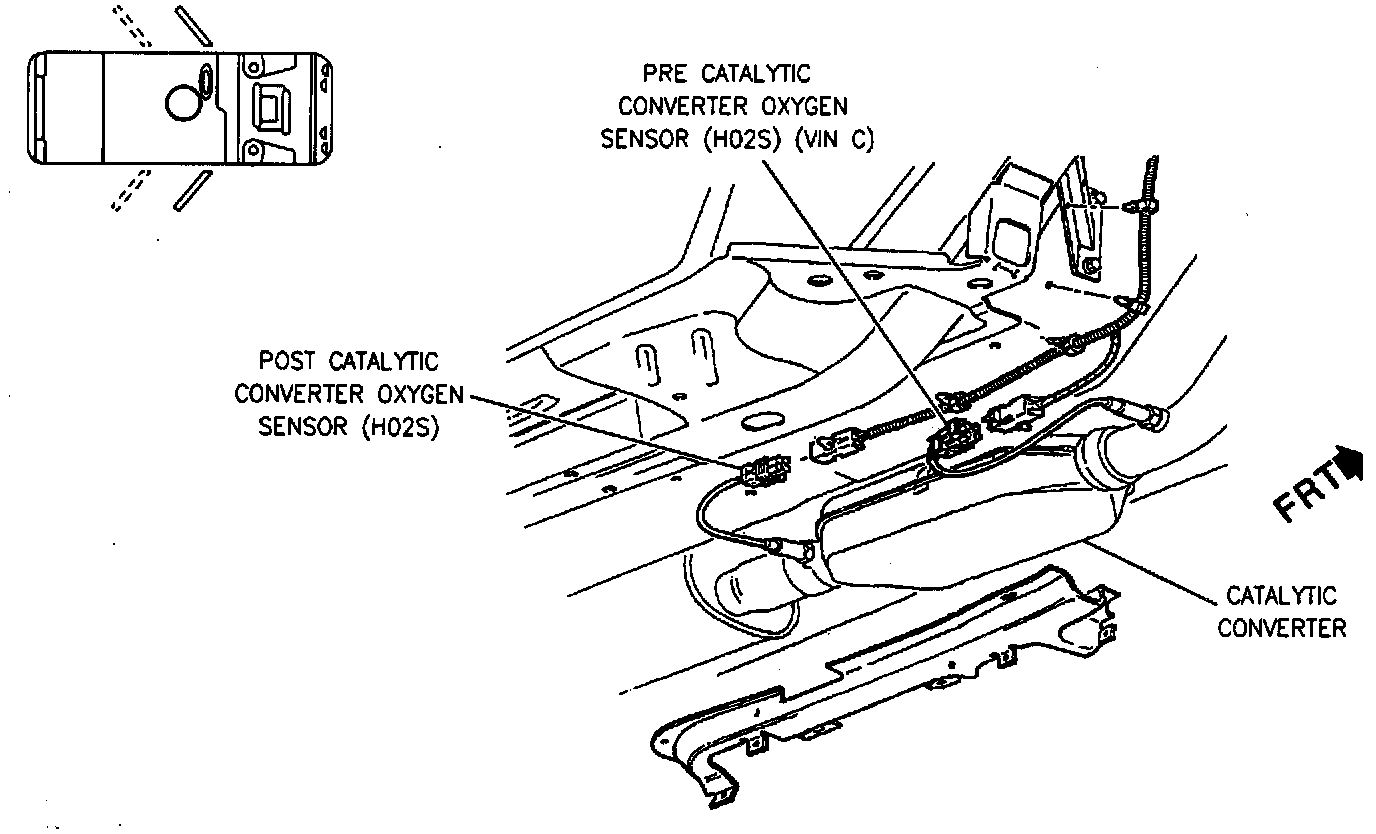 PRE CATALYTIC CONVERTER OXYGEN SENSOR (H02S) (VIN C)

POST CATALYTIC CONVERTER OXYGEN SENSOR (H02S)

FRT

CATALYTIC CONVERTER