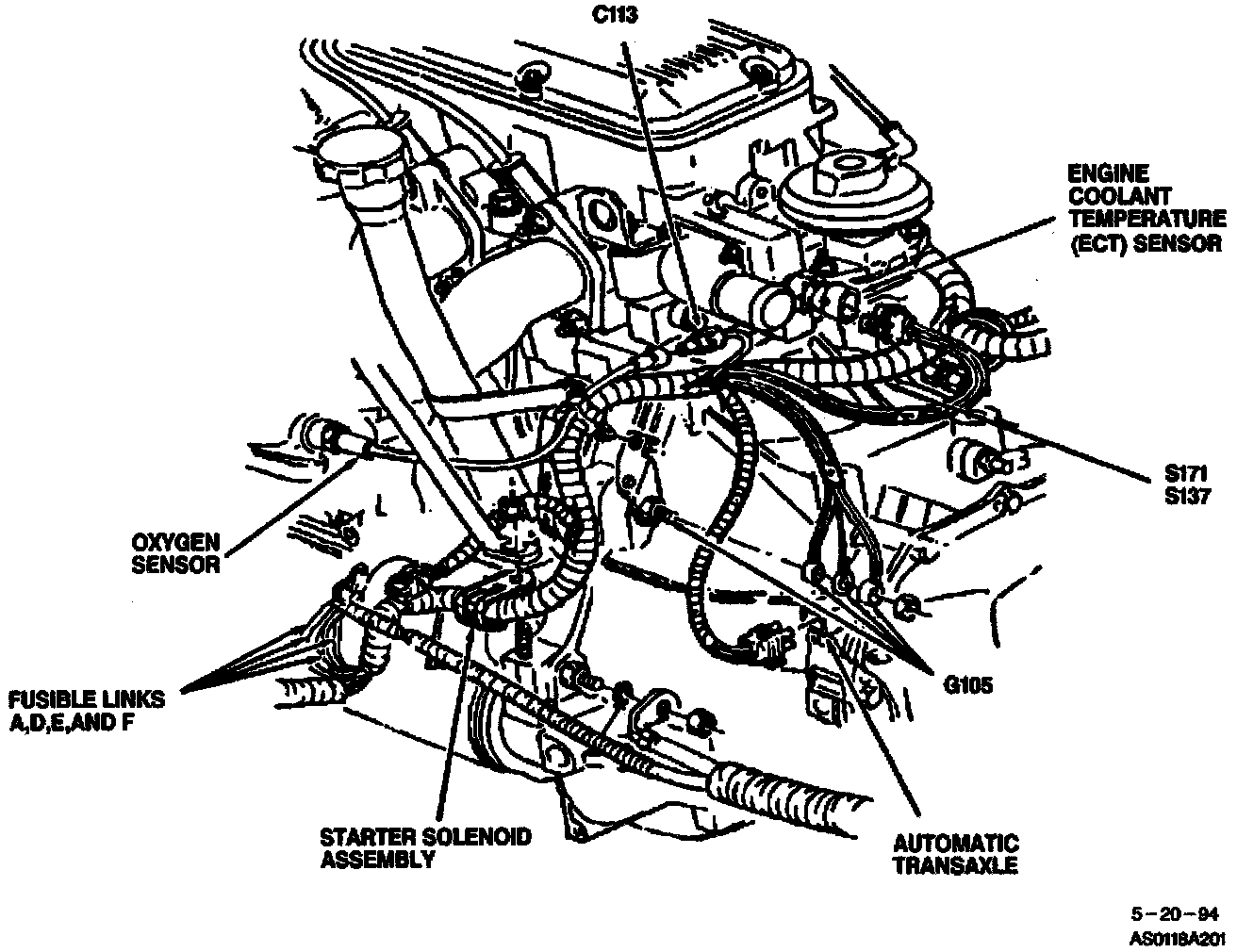 C113

ENGINE COOLANT TEMPERATURE (ECT) SENSOR

S171
S137

OXYGEN SENSOR

FUSIBLE LINKS A,D,E,AND F

G105

STARTER SOLENOID ASSEMBLY

AUTOMATIC TRANSAXLE

5-20-94
AS0118A201