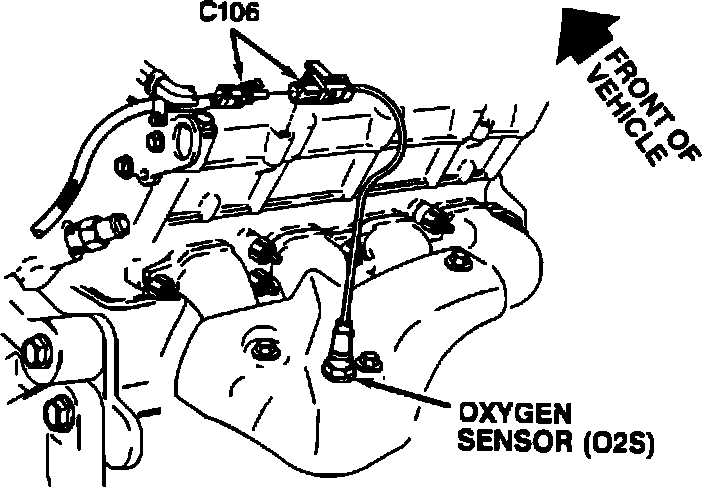 C106

FRONT OF VEHICLE

OXYGEN SENSOR (O2S)