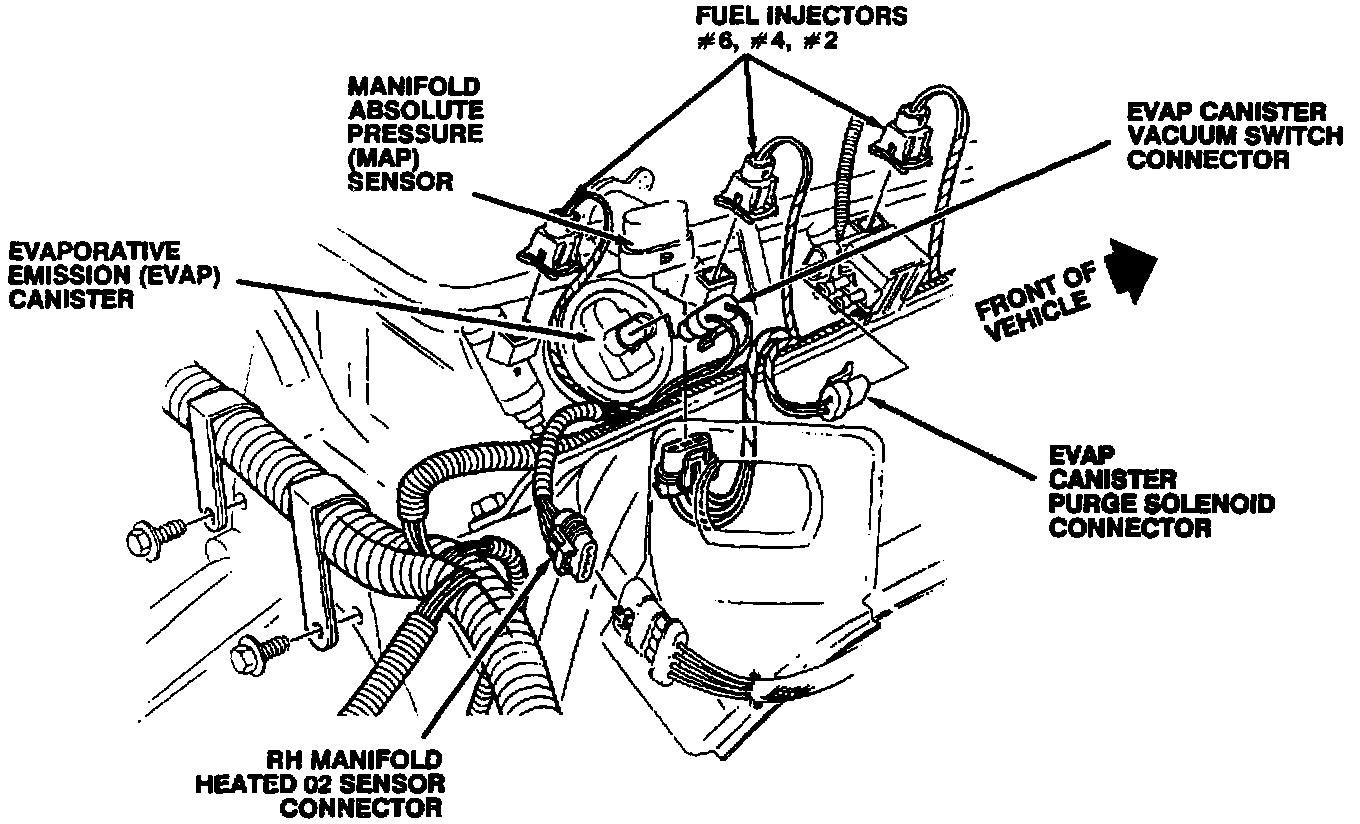 FUEL INJECTORS
#6, #4, #2

MANIFOLD
ABSOLUTE
PRESSURE
(MAP)
SENSOR

EVAP CANISTER
VACUUM SWITCH
CONNECTOR

EVAPORATIVE
EMISSION (EVAP)
CANISTER

FRONT OF
VEHICLE

EVAP
CANISTER
PURGE SOLENOID
CONNECTOR

RH MANIFOLD
HEATED 02 SENSOR
CONNECTOR