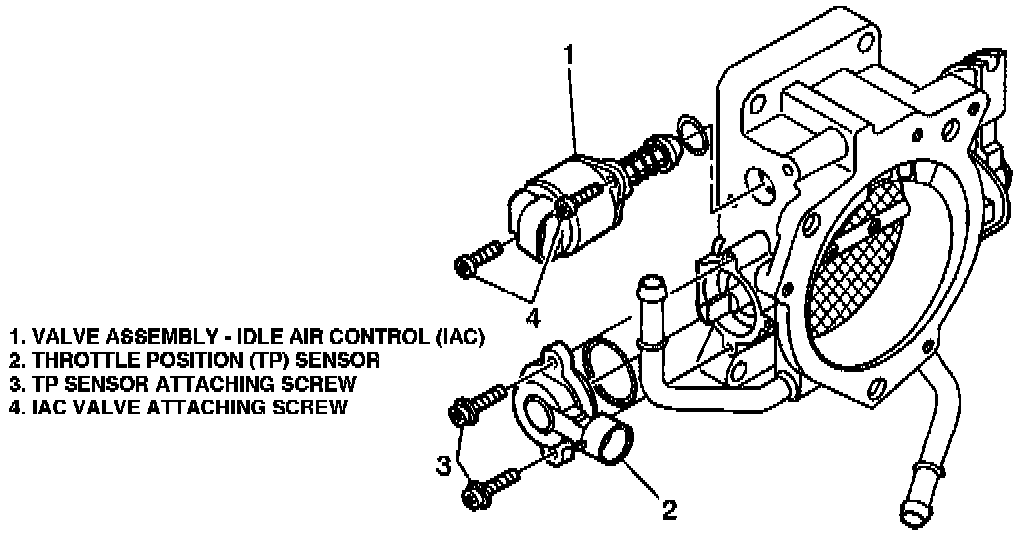 1

4

1. VALVE ASSEMBLY - IDLE AIR CONTROL (IAC)
2. THROTTLE POSITION (TP) SENSOR
3. TP SENSOR ATTACHING SCREW
4. IAC VALVE ATTACHING SCREW

3

2