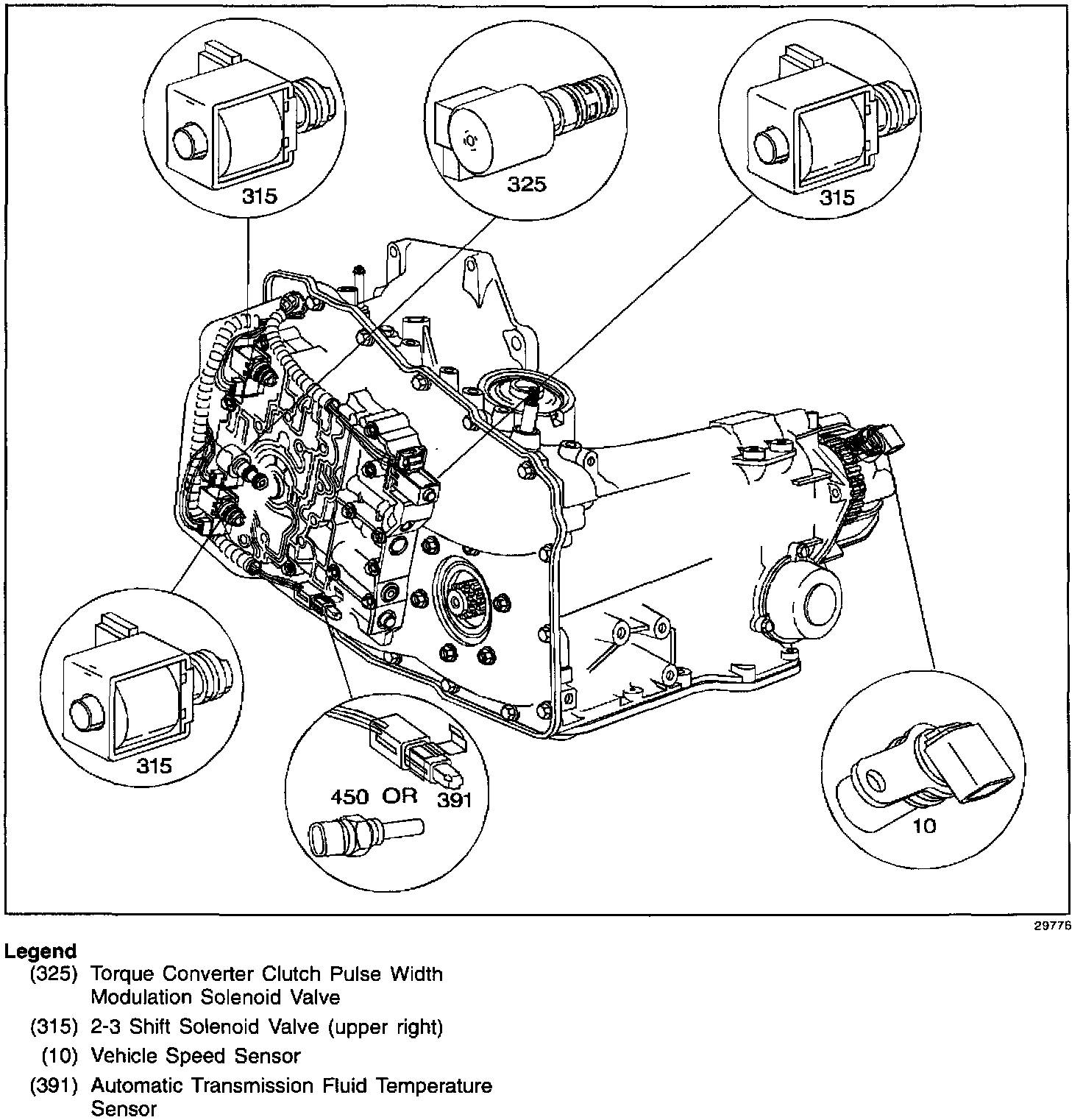 315

325

315

315

450 OR 391

10

29776

Legend

(325) Torque Converter Clutch Pulse Width Modulation Solenoid Valve

(315) 2-3 Shift Solenoid Valve (upper right)

(10) Vehicle Speed Sensor

(391) Automatic Transmission Fluid Temperature Sensor