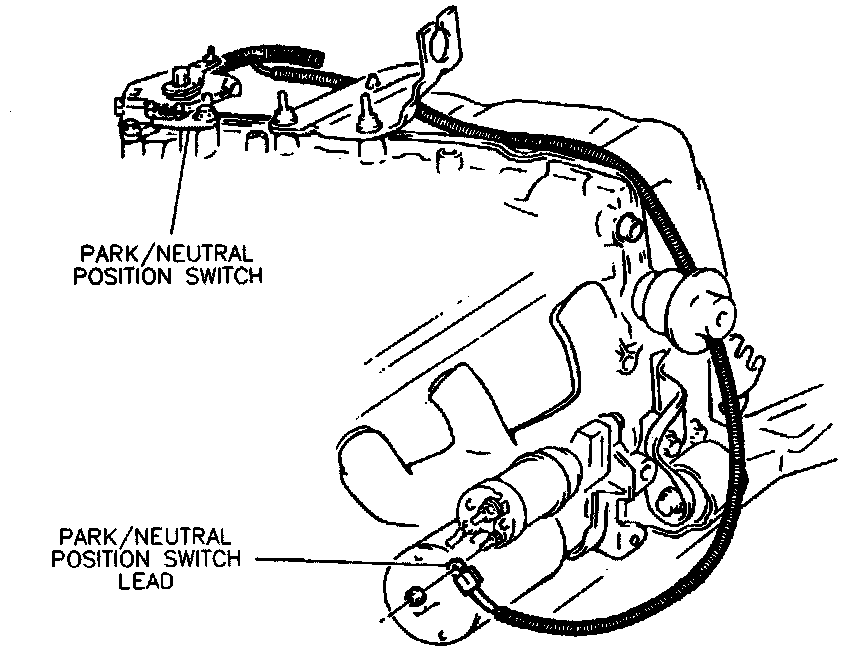 PARK/NEUTRAL POSITION SWITCH

PARK/NEUTRAL POSITION SWITCH LEAD