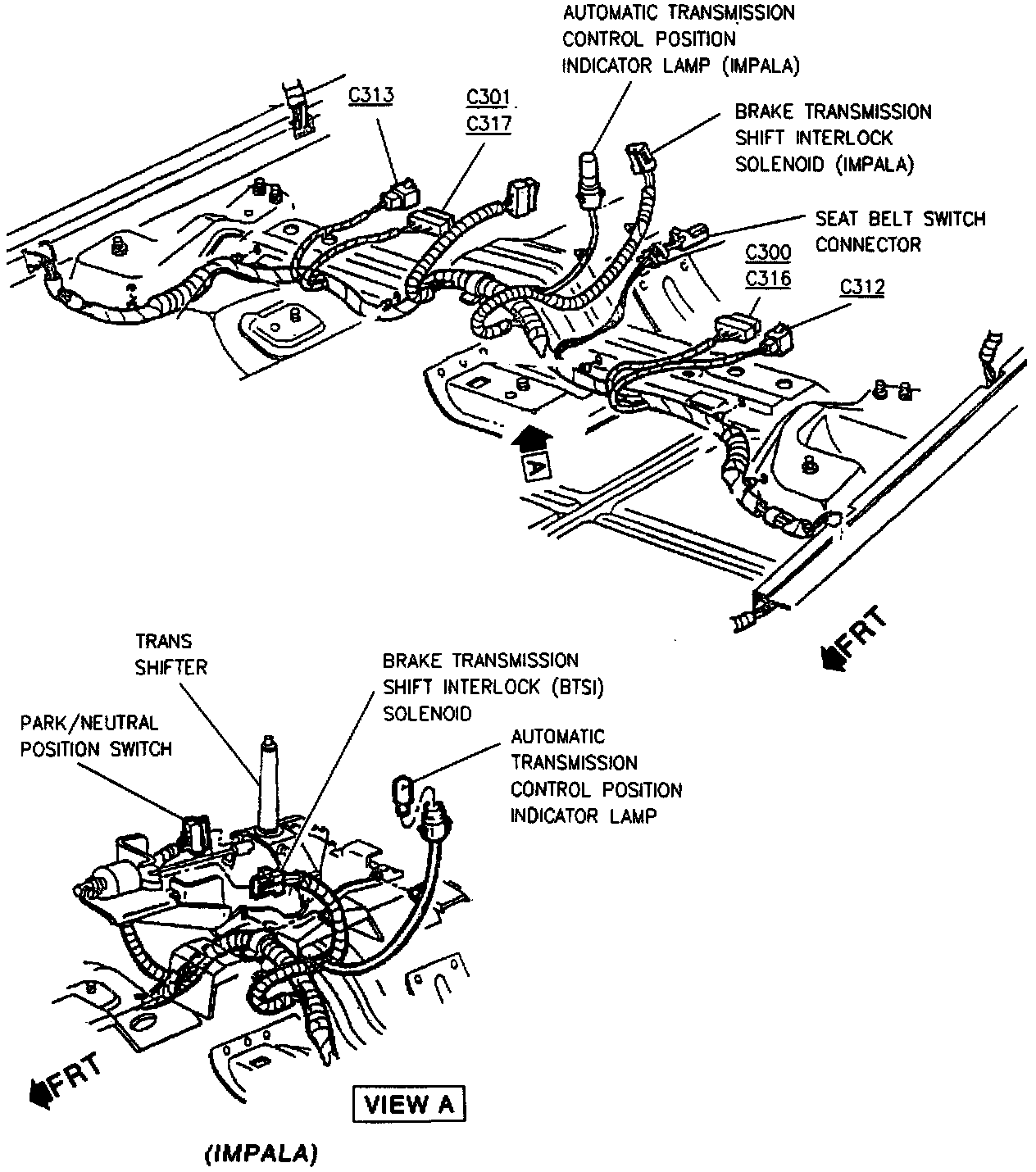 AUTOMATIC TRANSMISSION CONTROL POSITION INDICATOR LAMP (IMPALA)

C313

C301
C317

BRAKE TRANSMISSION SHIFT INTERLOCK SOLENOID (IMPALA)

SEAT BELT SWITCH CONNECTOR

C300
C316

C312

A

FRT

TRANS SHIFTER

BRAKE TRANSMISSION SHIFT INTERLOCK (BTSI) SOLENOID

PARK/NEUTRAL POSITION SWITCH

AUTOMATIC TRANSMISSION CONTROL POSITION INDICATOR LAMP

FRT

VIEW A

(IMPALA)