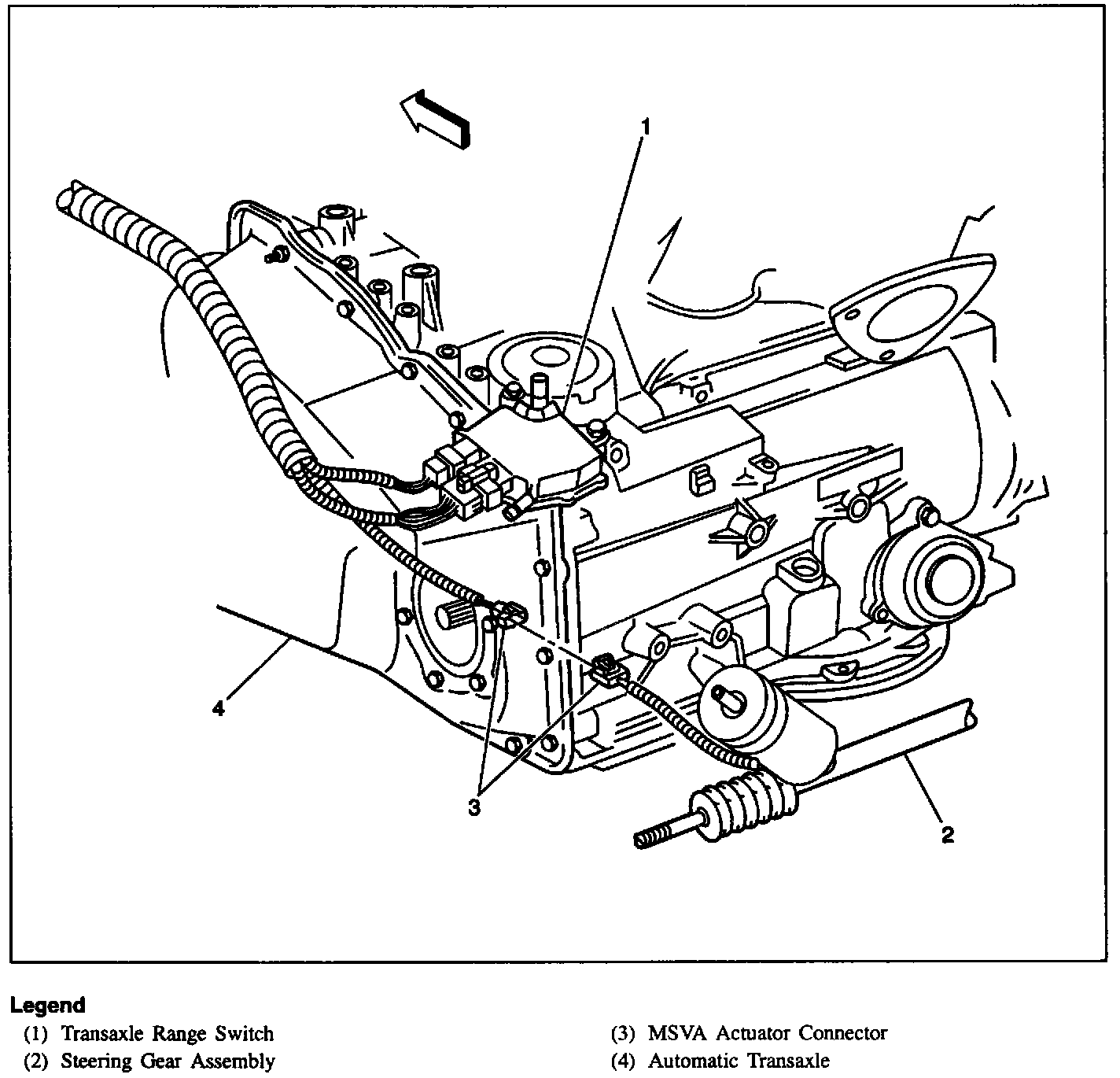 1

4

3

2

Legend
(1) Transaxle Range Switch
(2) Steering Gear Assembly

(3) MSVA Actuator Connector
(4) Automatic Transaxle