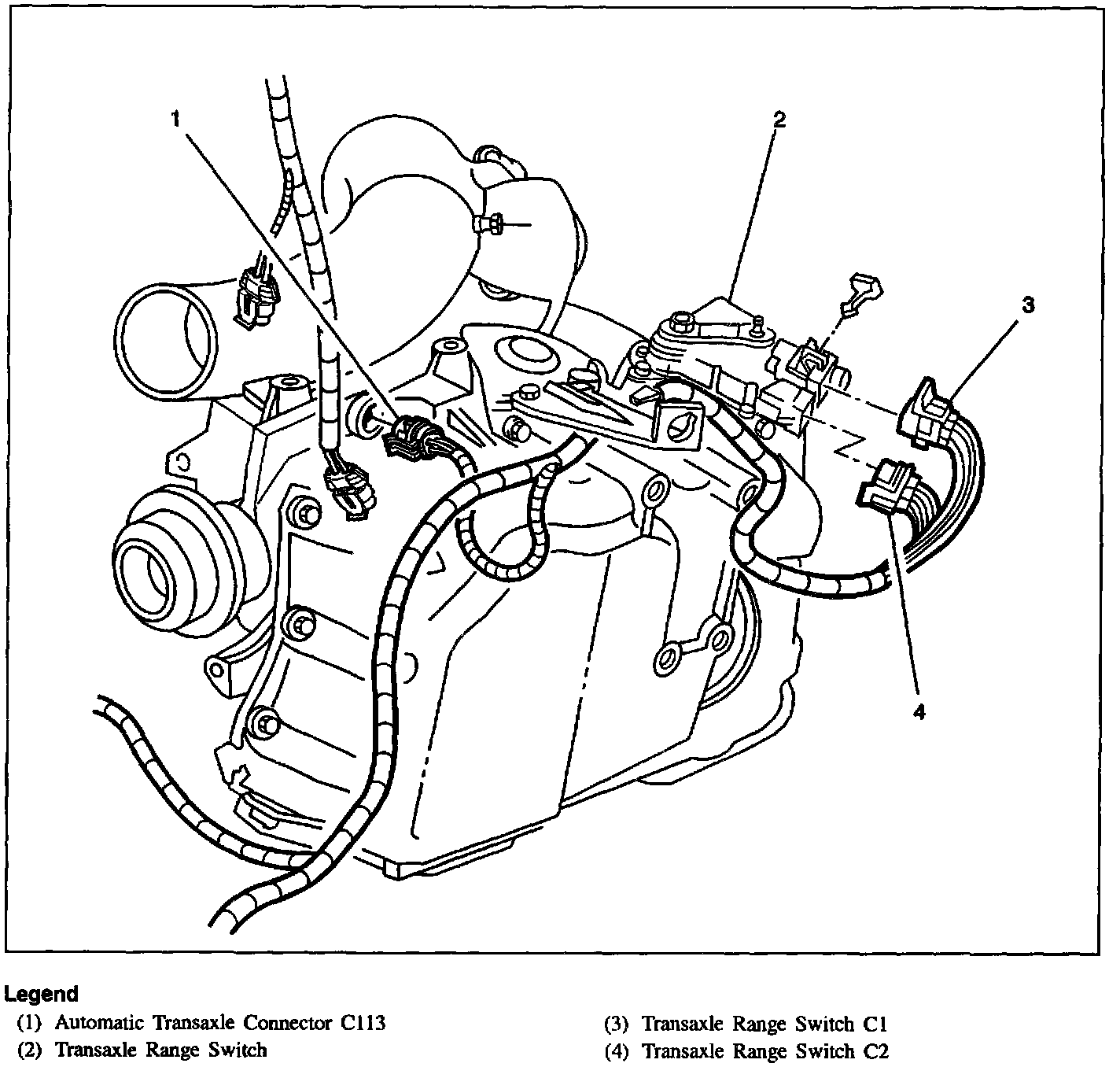 1
2
3
4

Legend
(1) Automatic Transaxle Connector C113
(2) Transaxle Range Switch

(3) Transaxle Range Switch C1
(4) Transaxle Range Switch C2