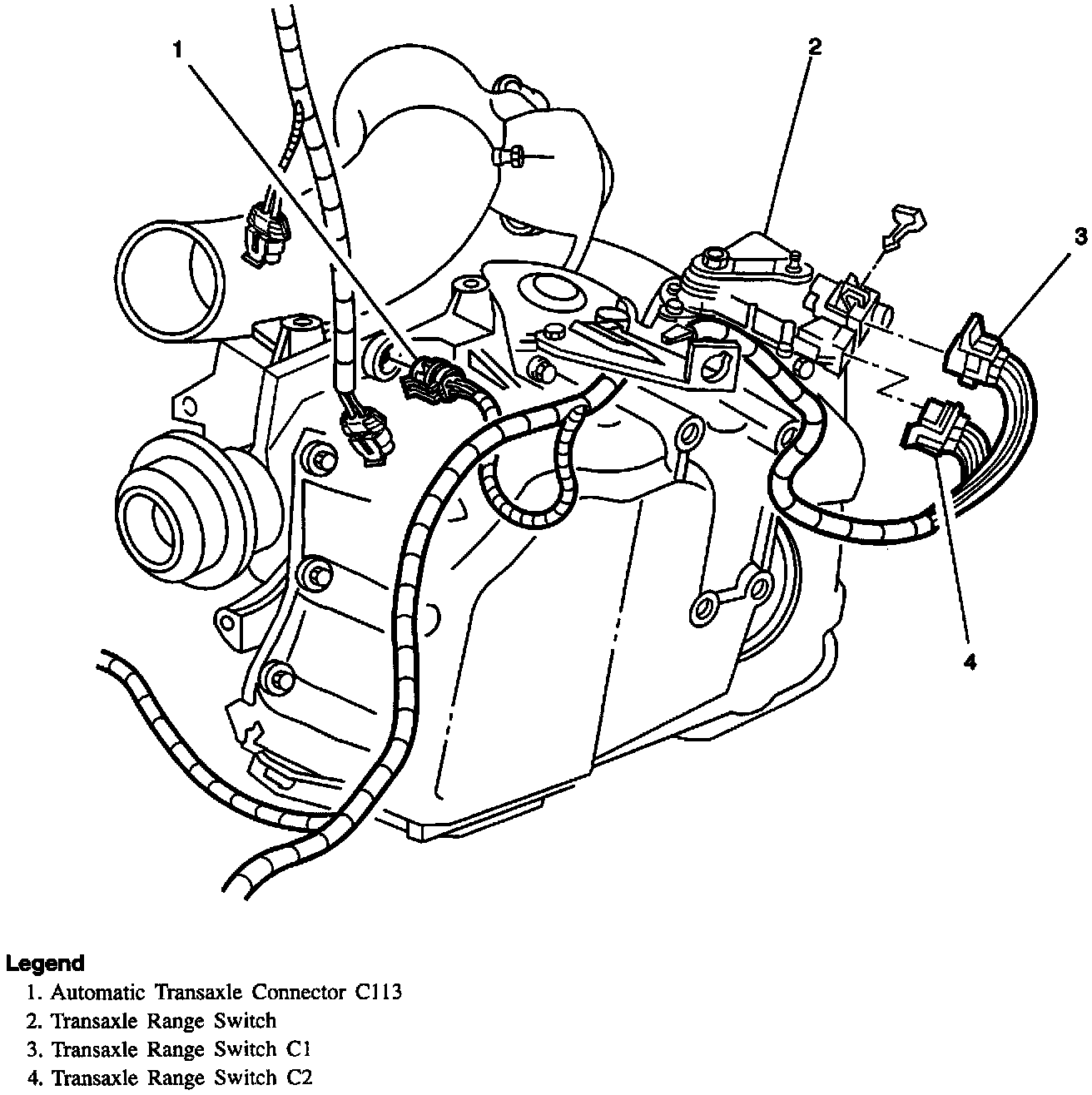 1
2
3
4

Legend
1. Automatic Transaxle Connector C113
2. Transaxle Range Switch
3. Transaxle Range Switch C1
4. Transaxle Range Switch C2