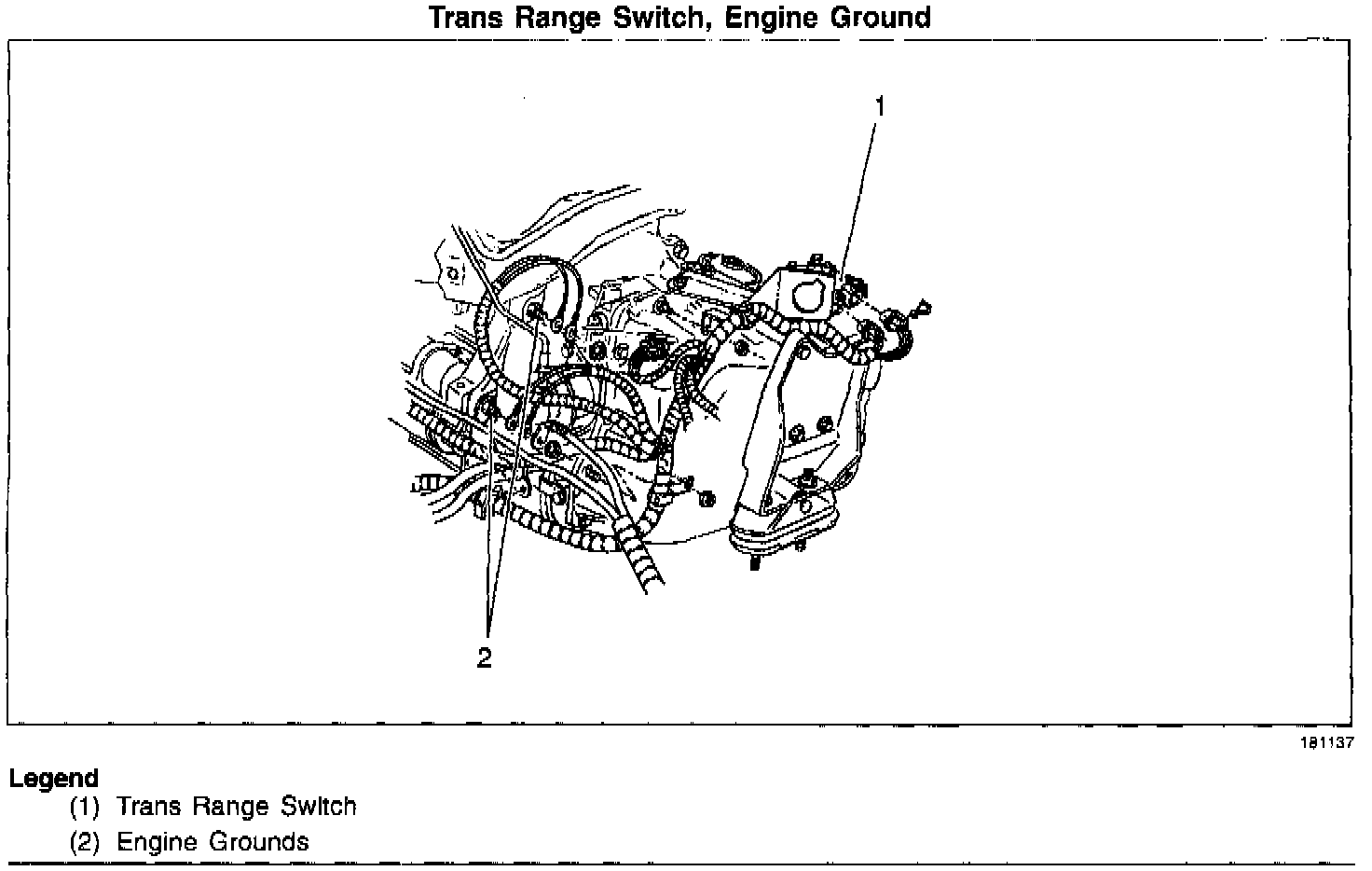 Trans Range Switch, Engine Ground

1

2

181137

Legend
(1) Trans Range Switch
(2) Engine Grounds