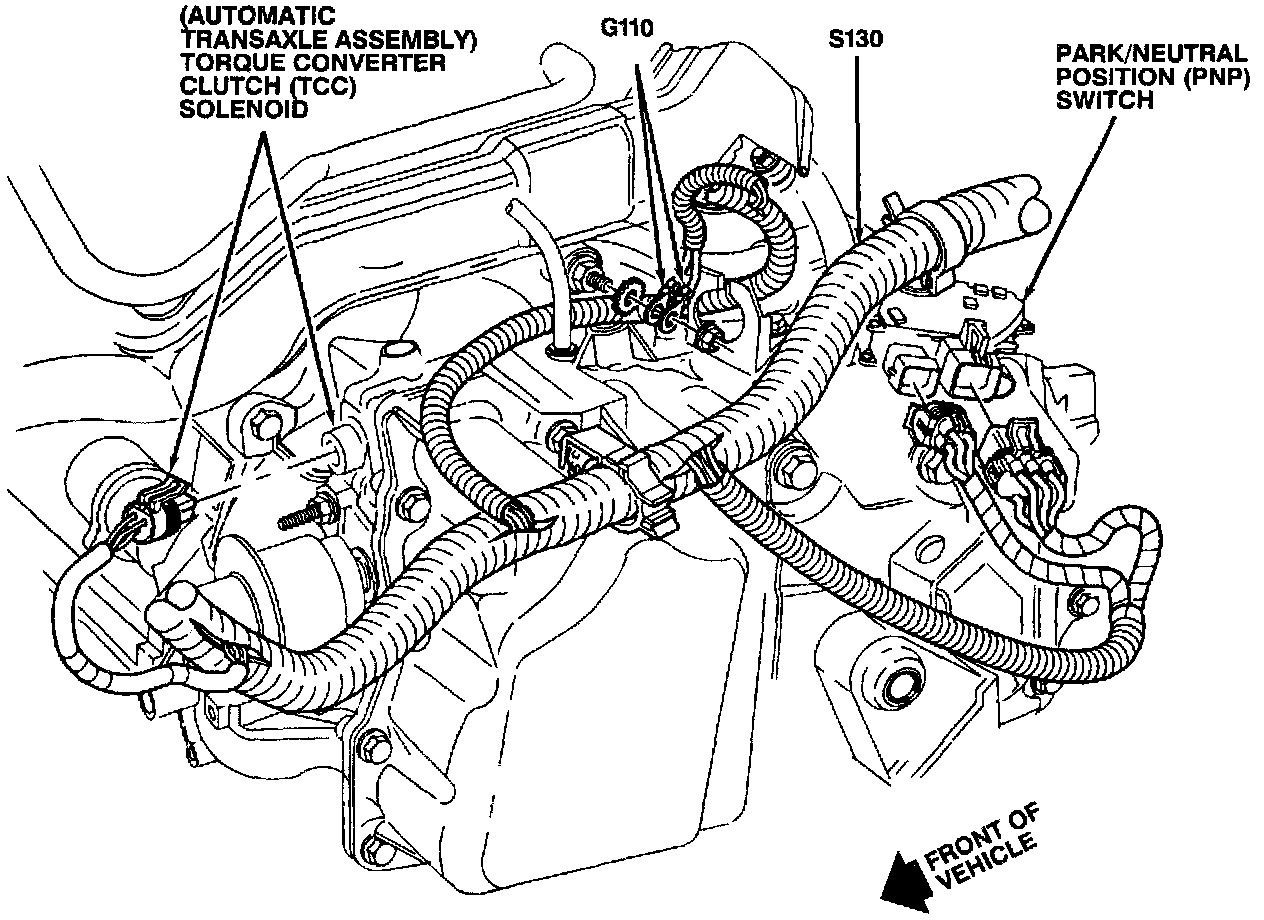 (AUTOMATIC TRANSAXLE ASSEMBLY) TORQUE CONVERTER CLUTCH (TCC) SOLENOID

G110

S130

PARK/NEUTRAL POSITION (PNP) SWITCH

FRONT OF VEHICLE