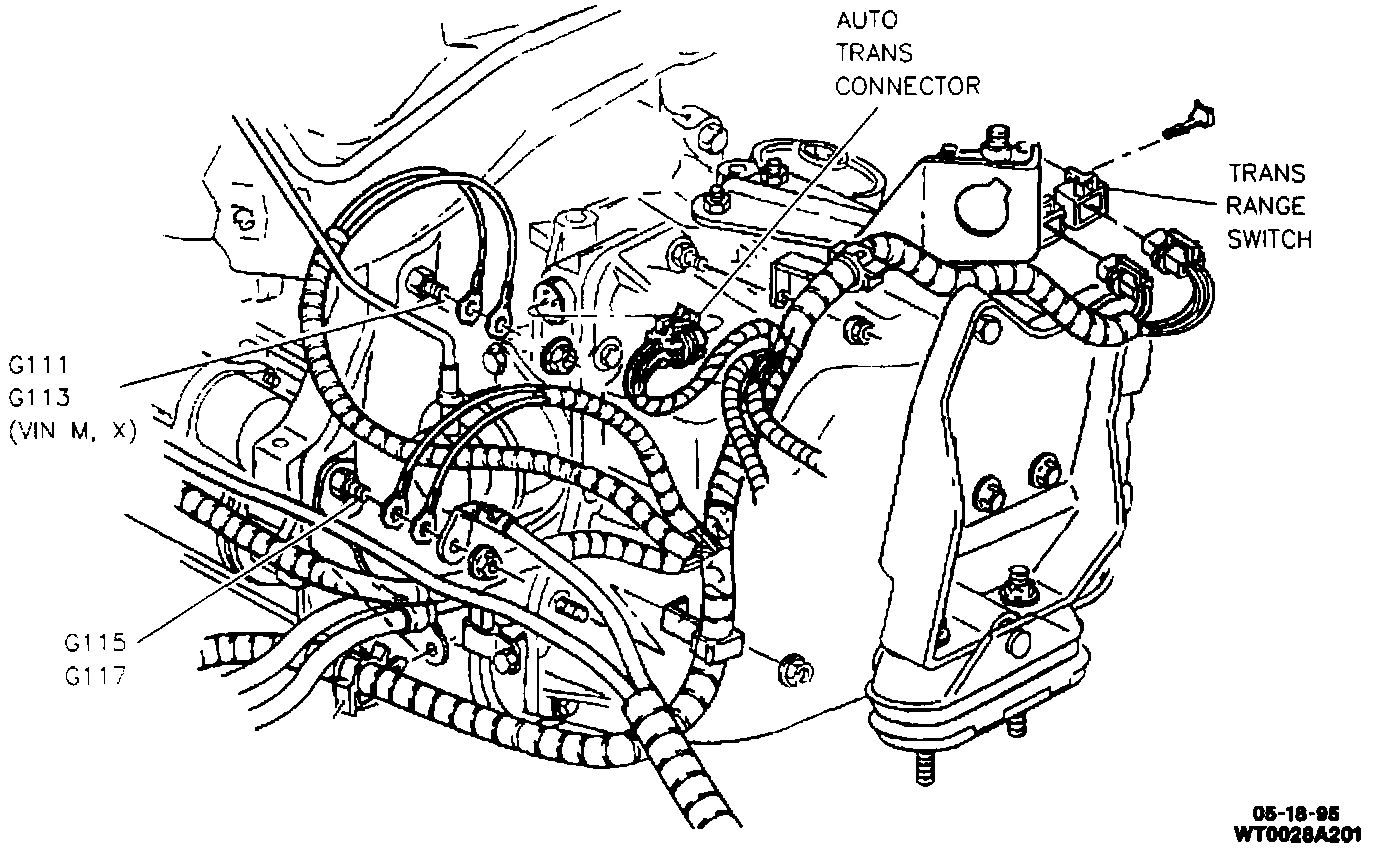 AUTO TRANS CONNECTOR

TRANS RANGE SWITCH

G111
G113
(VIN M, X)

G115
G117

05-18-95
WT0028A201