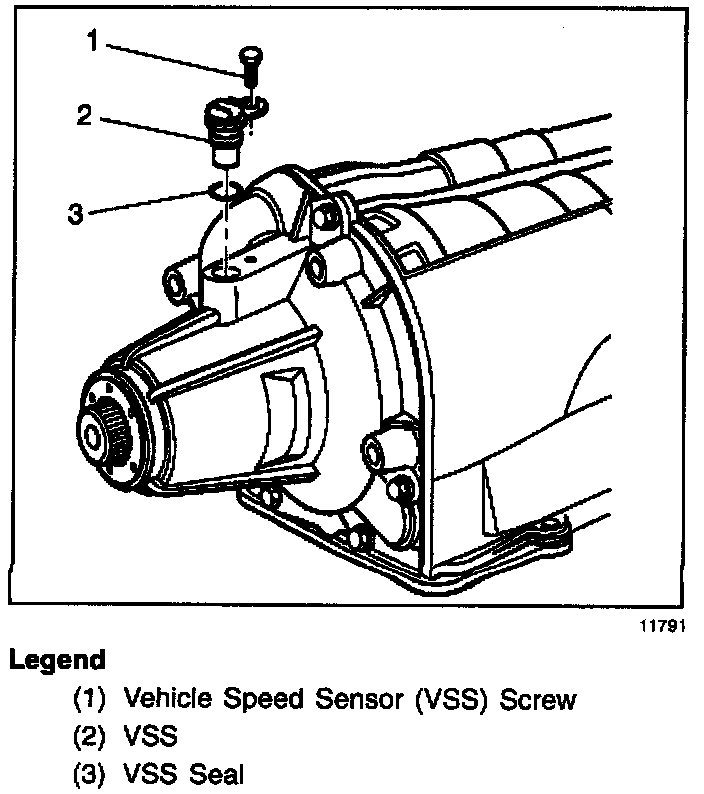 1

2

3

11791

Legend

(1) Vehicle Speed Sensor (VSS) Screw

(2) VSS

(3) VSS Seal