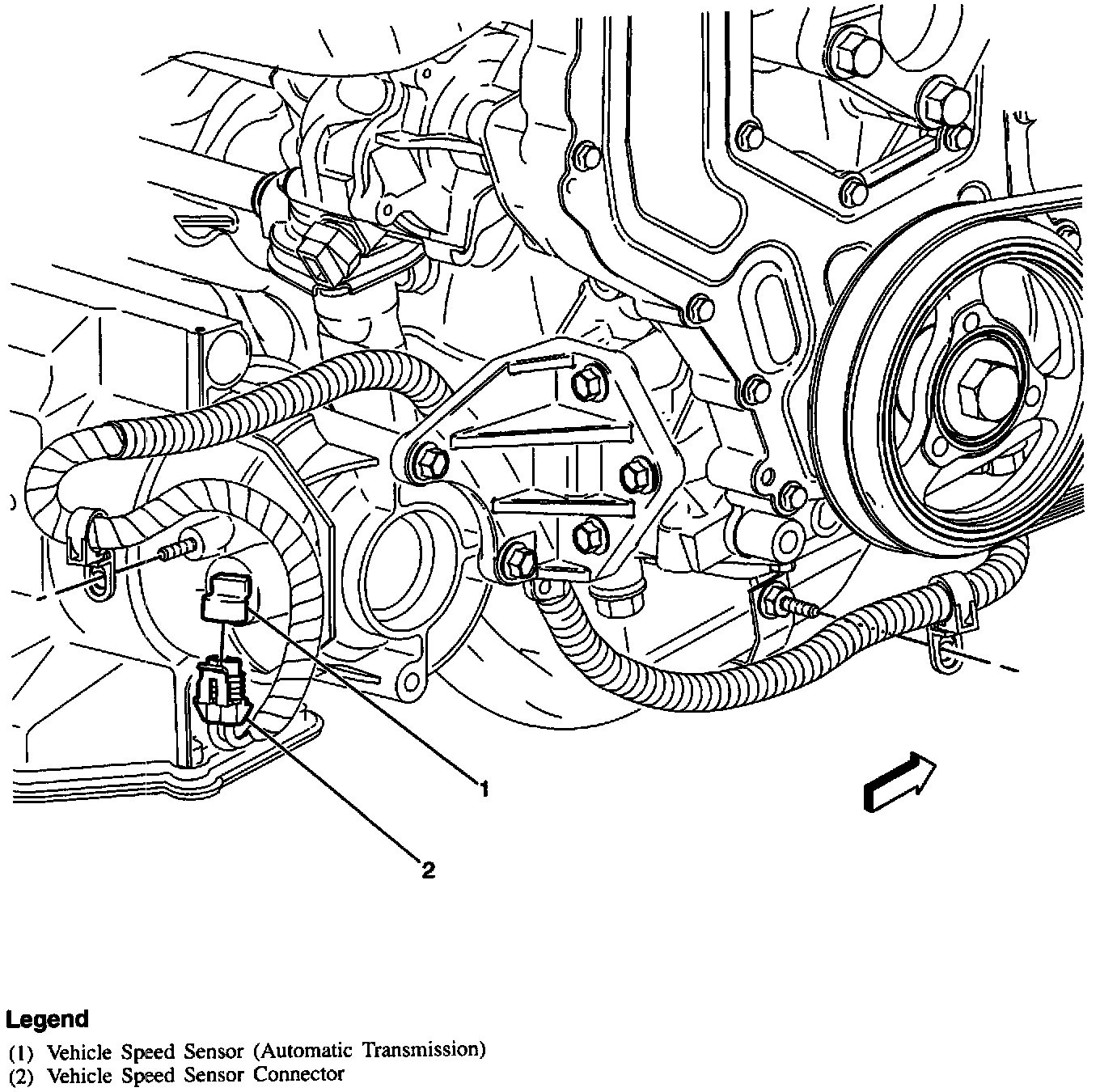 1

2

Legend
(1) Vehicle Speed Sensor (Automatic Transmission)
(2) Vehicle Speed Sensor Connector