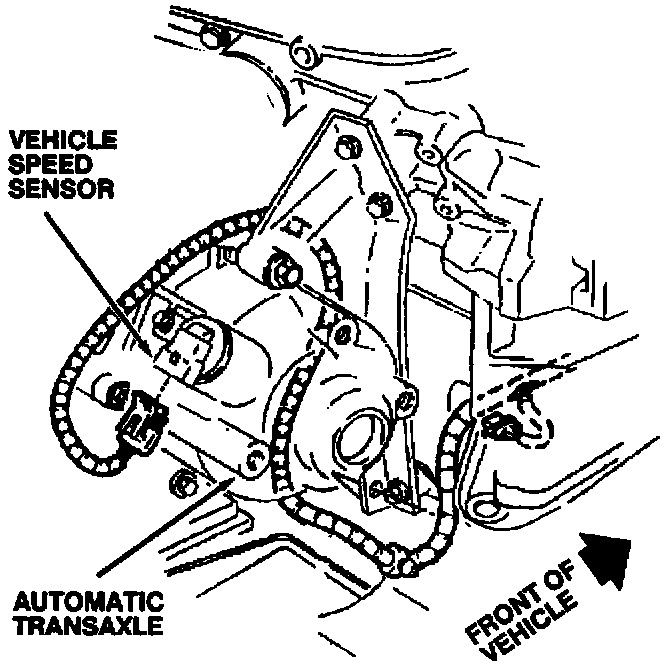 VEHICLE SPEED SENSOR

AUTOMATIC TRANSAXLE

FRONT OF VEHICLE