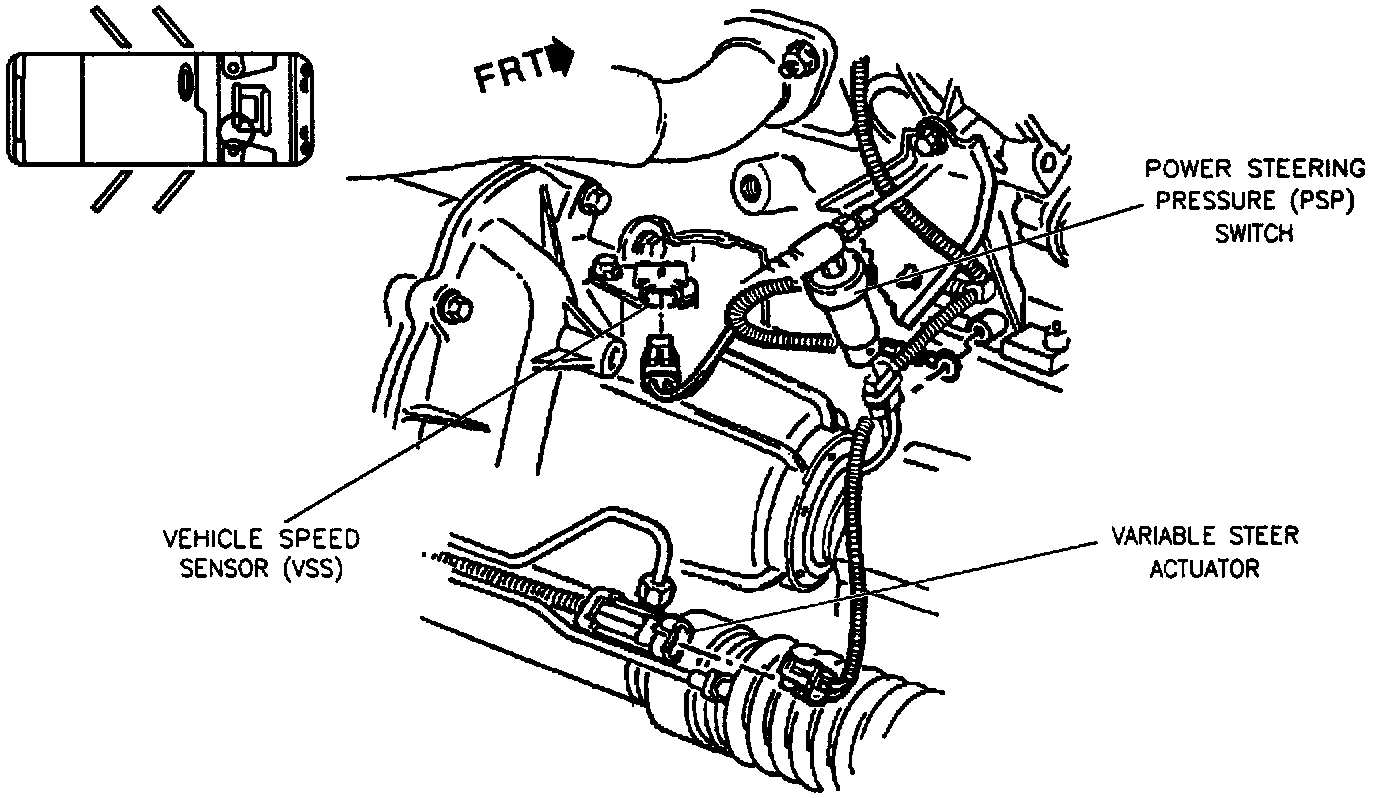 FRT

POWER STEERING PRESSURE (PSP) SWITCH

VEHICLE SPEED SENSOR (VSS)

VARIABLE STEER ACTUATOR