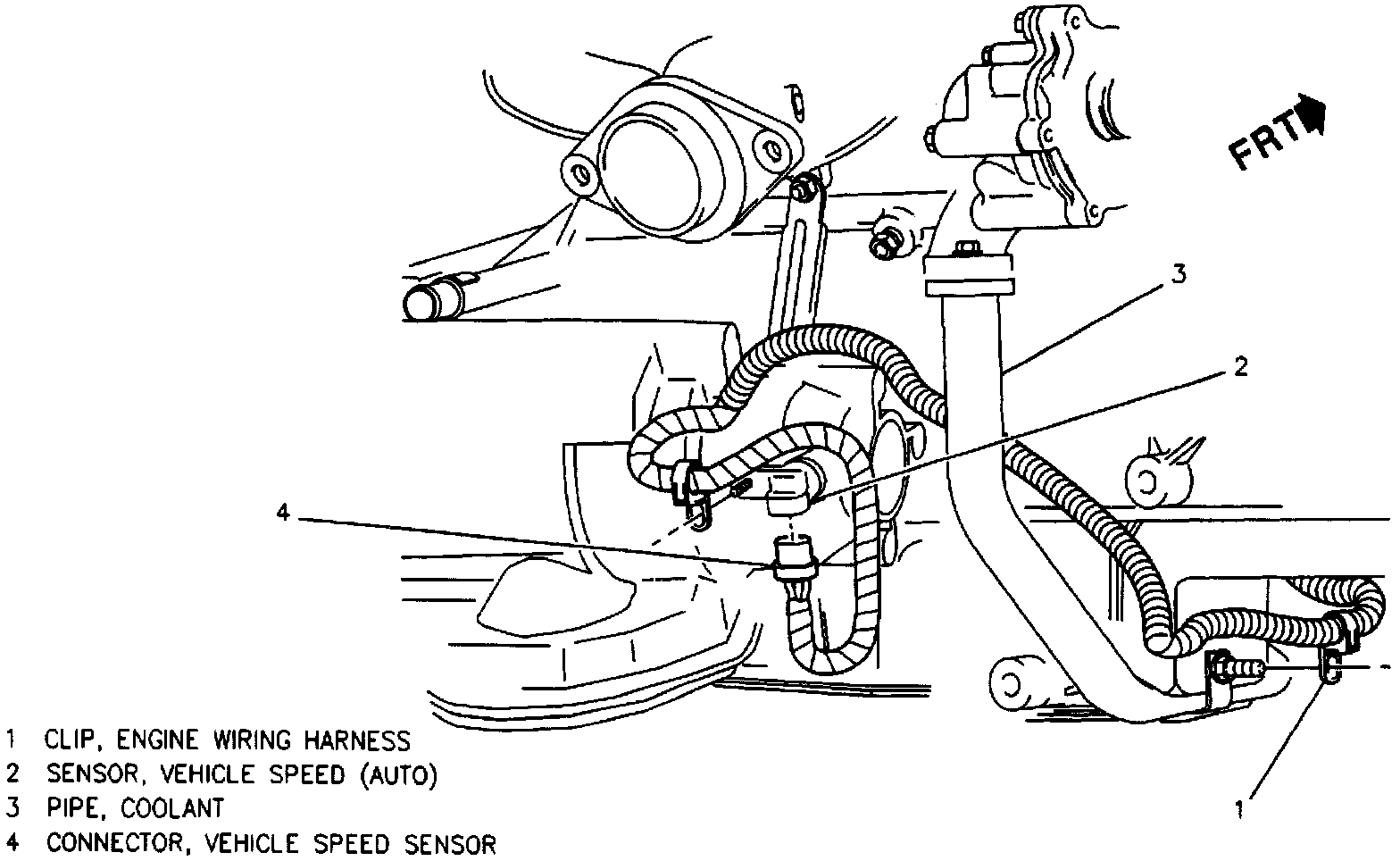 FRT

3

2

4

1

1 CLIP, ENGINE WIRING HARNESS
2 SENSOR, VEHICLE SPEED (AUTO)
3 PIPE, COOLANT
4 CONNECTOR, VEHICLE SPEED SENSOR