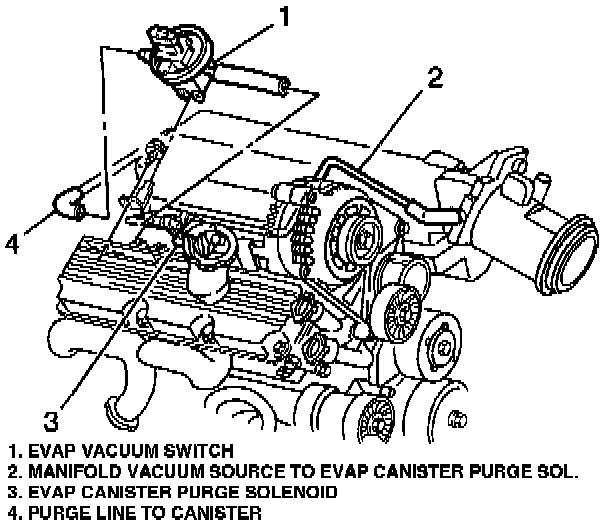 1
2
4
3

1. EVAP VACUUM SWITCH
2. MANIFOLD VACUUM SOURCE TO EVAP CANISTER PURGE SOL.
3. EVAP CANISTER PURGE SOLENOID
4. PURGE LINE TO CANISTER