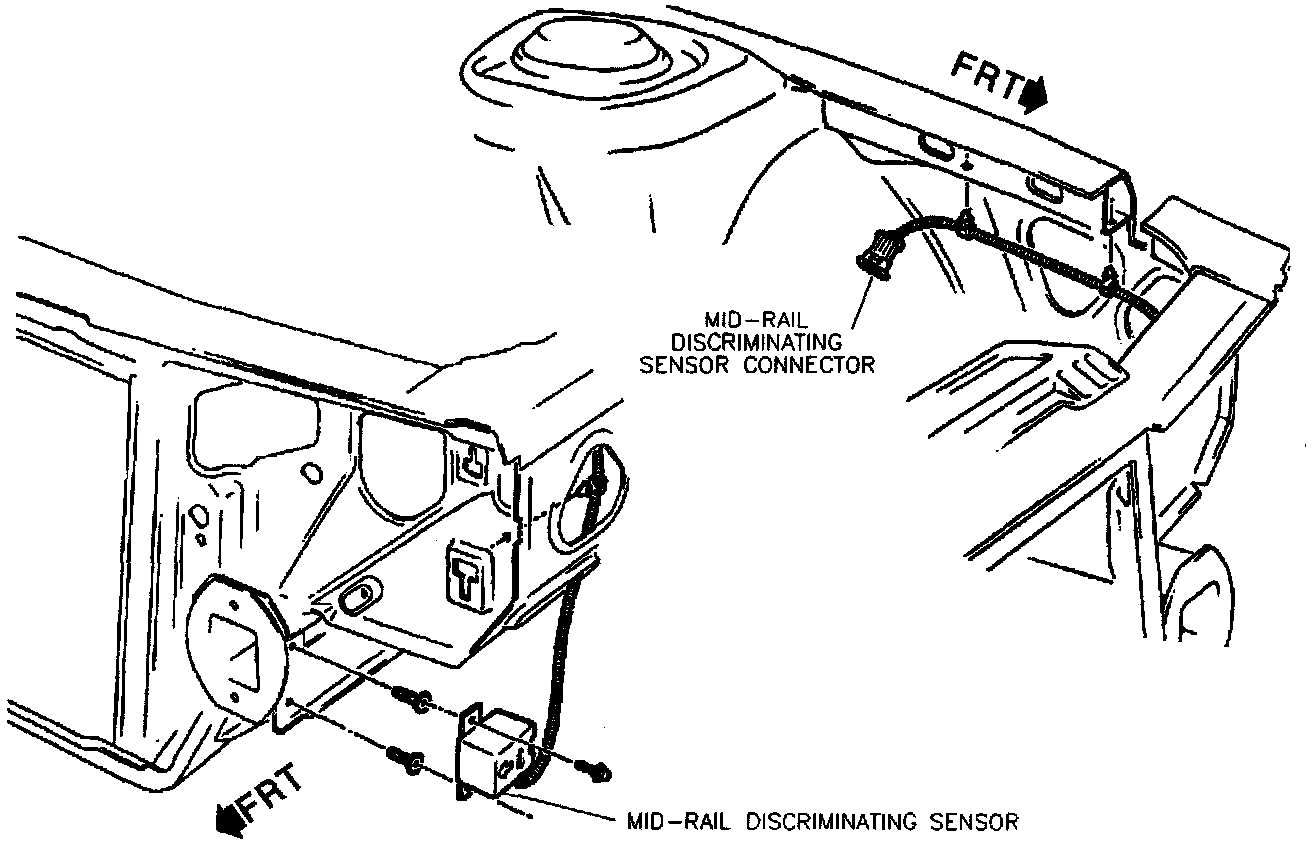 FRT

MID-RAIL DISCRIMINATING SENSOR CONNECTOR

FRT

MID-RAIL DISCRIMINATING SENSOR