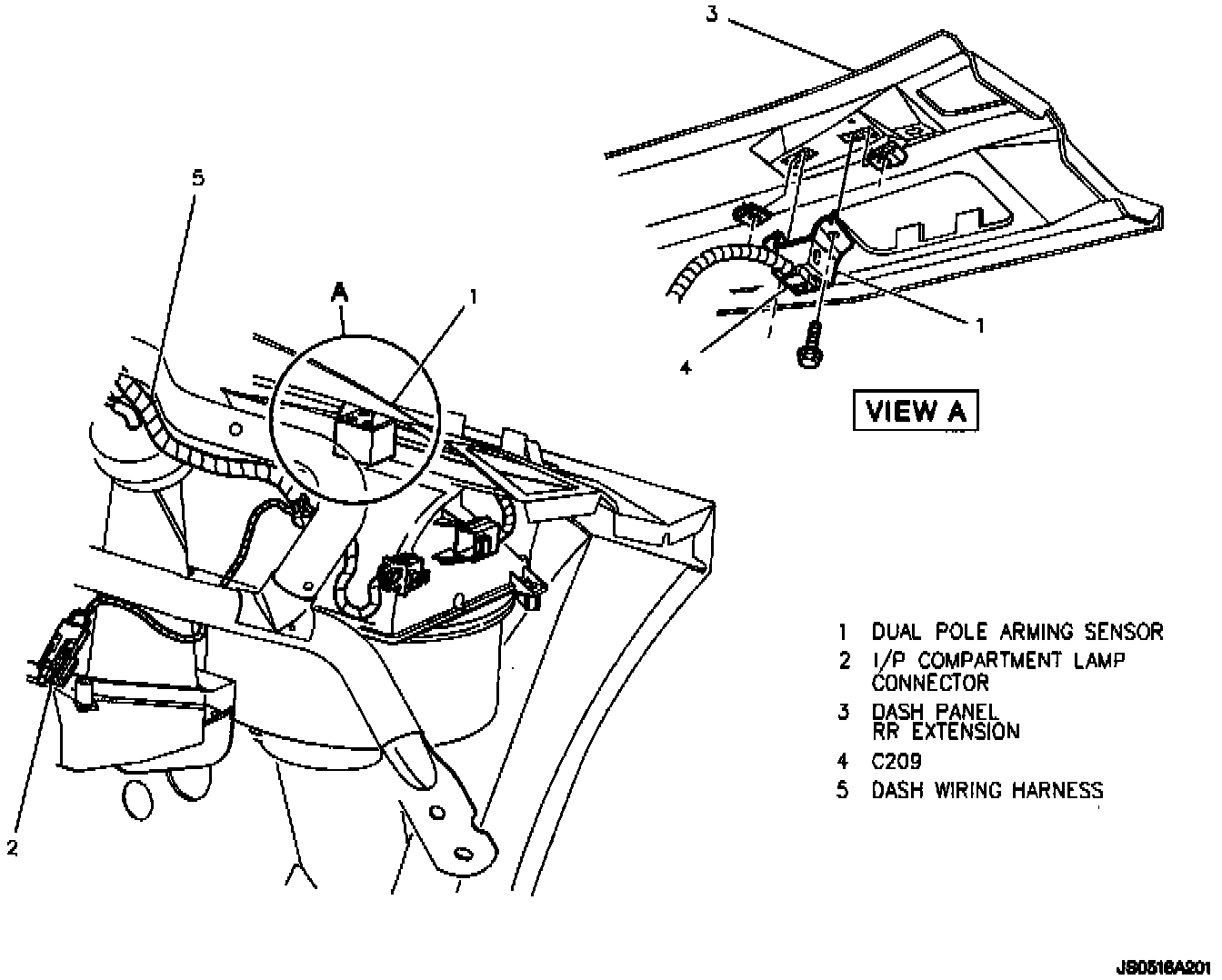 3

5

A

1

1

4

VIEW A

2

1 DUAL POLE ARMING SENSOR
2 I/P COMPARTMENT LAMP CONNECTOR
3 DASH PANEL RR EXTENSION
4 C209
5 DASH WIRING HARNESS

JS0516A201