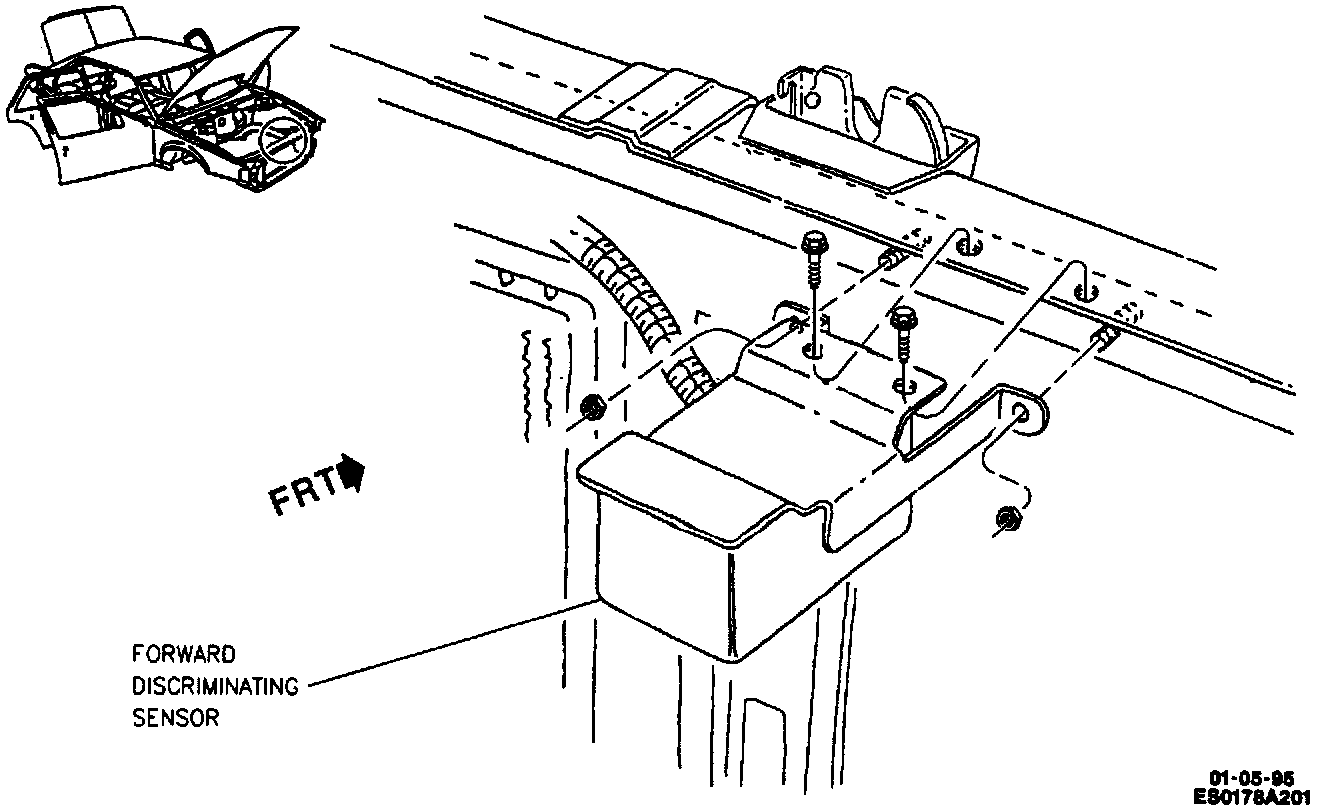 FRT

FORWARD DISCRIMINATING SENSOR

01-05-95
ES0178A201