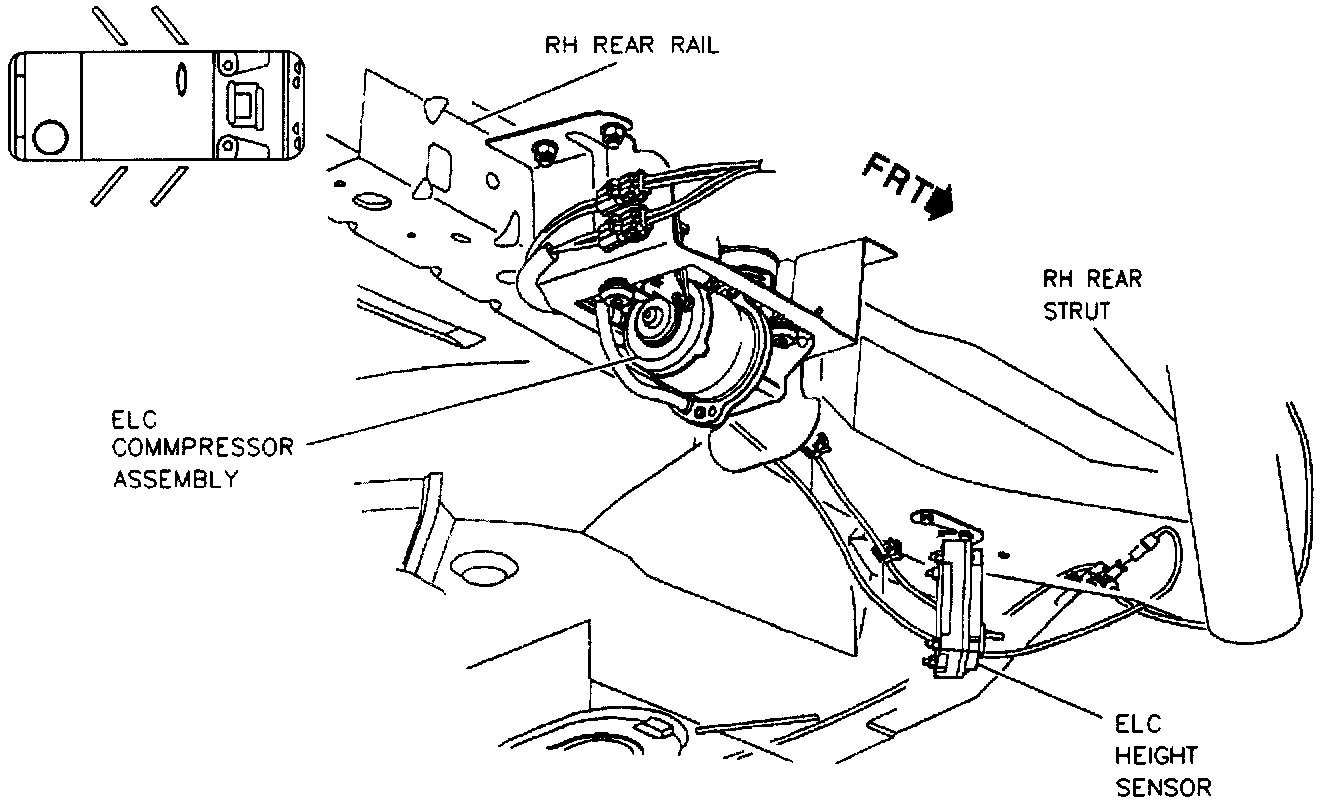 RH REAR RAIL

FRT

RH REAR STRUT

ELC COMMPRESSOR ASSEMBLY

ELC HEIGHT SENSOR