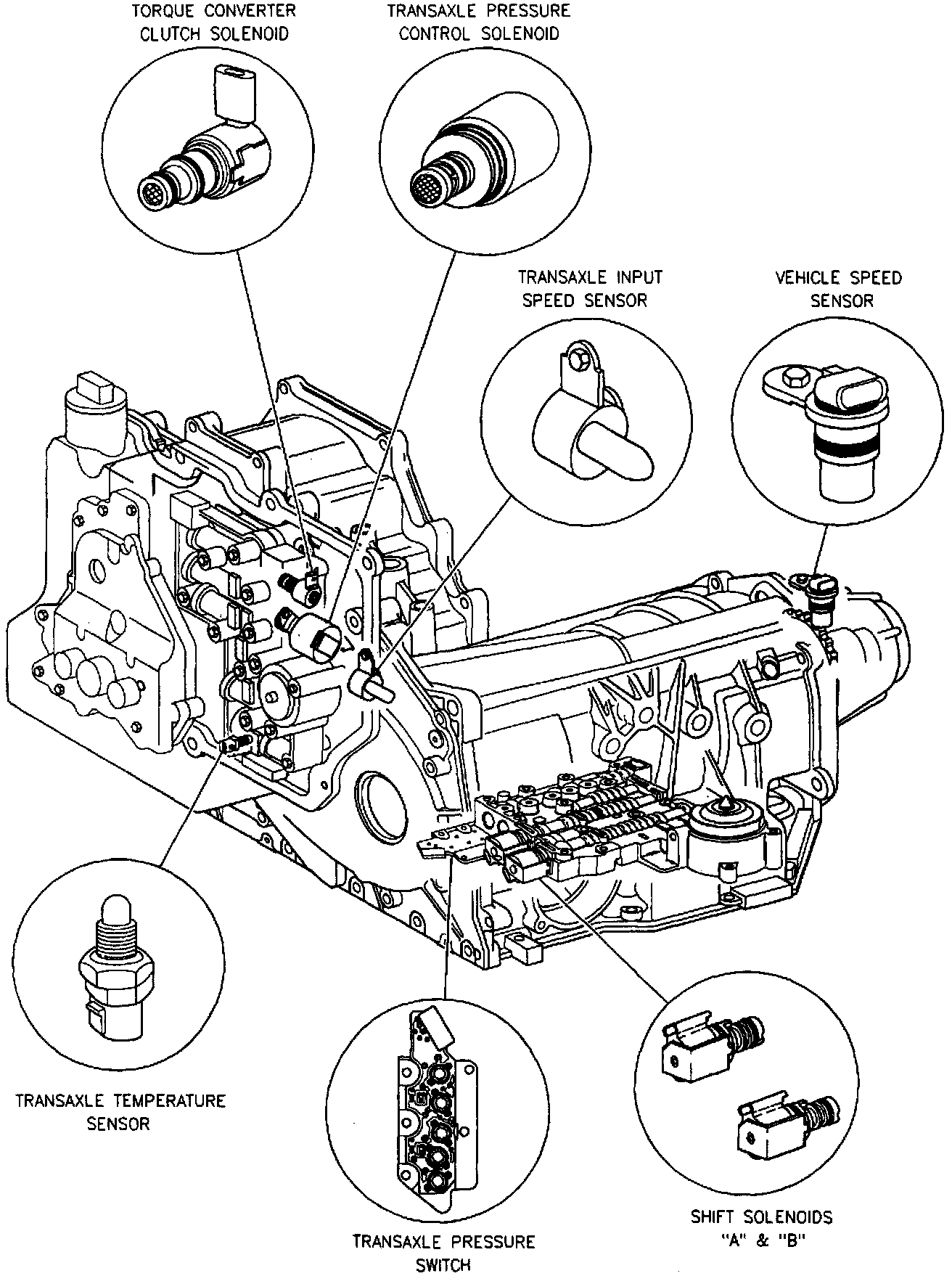 TORQUE CONVERTER CLUTCH SOLENOID

TRANSAXLE PRESSURE CONTROL SOLENOID

TRANSAXLE INPUT SPEED SENSOR

VEHICLE SPEED SENSOR

TRANSAXLE TEMPERATURE SENSOR

TRANSAXLE PRESSURE SWITCH

SHIFT SOLENOIDS "A" & "B"