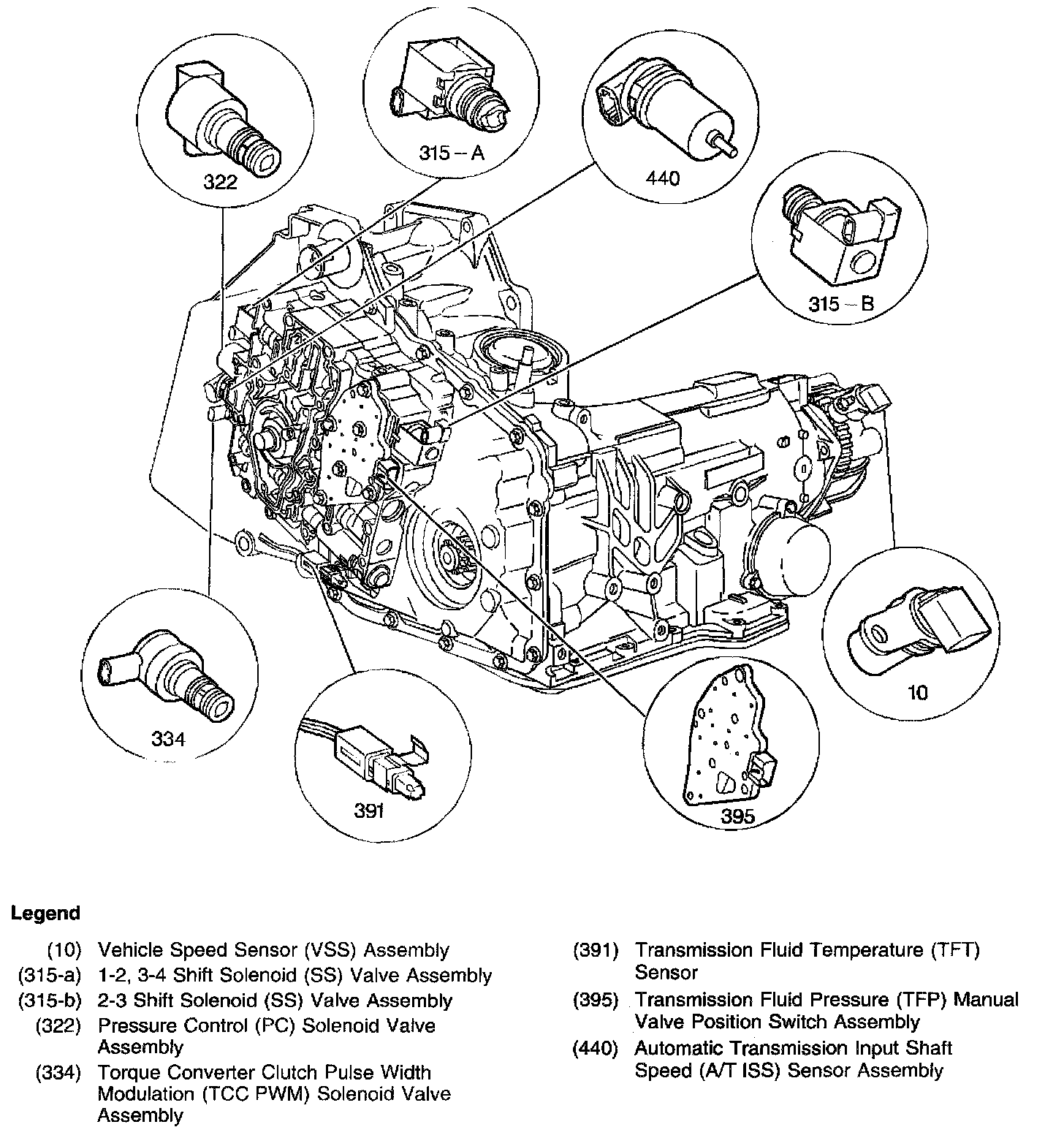 322

315 – A

440

315 – B

10

334

391

395

Legend

(10) Vehicle Speed Sensor (VSS) Assembly
(315-a) 1-2, 3-4 Shift Solenoid (SS) Valve Assembly
(315-b) 2-3 Shift Solenoid (SS) Valve Assembly
(322) Pressure Control (PC) Solenoid Valve Assembly
(334) Torque Converter Clutch Pulse Width Modulation (TCC PWM) Solenoid Valve Assembly

(391) Transmission Fluid Temperature (TFT) Sensor
(395) Transmission Fluid Pressure (TFP) Manual Valve Position Switch Assembly
(440) Automatic Transmission Input Shaft Speed (A/T ISS) Sensor Assembly