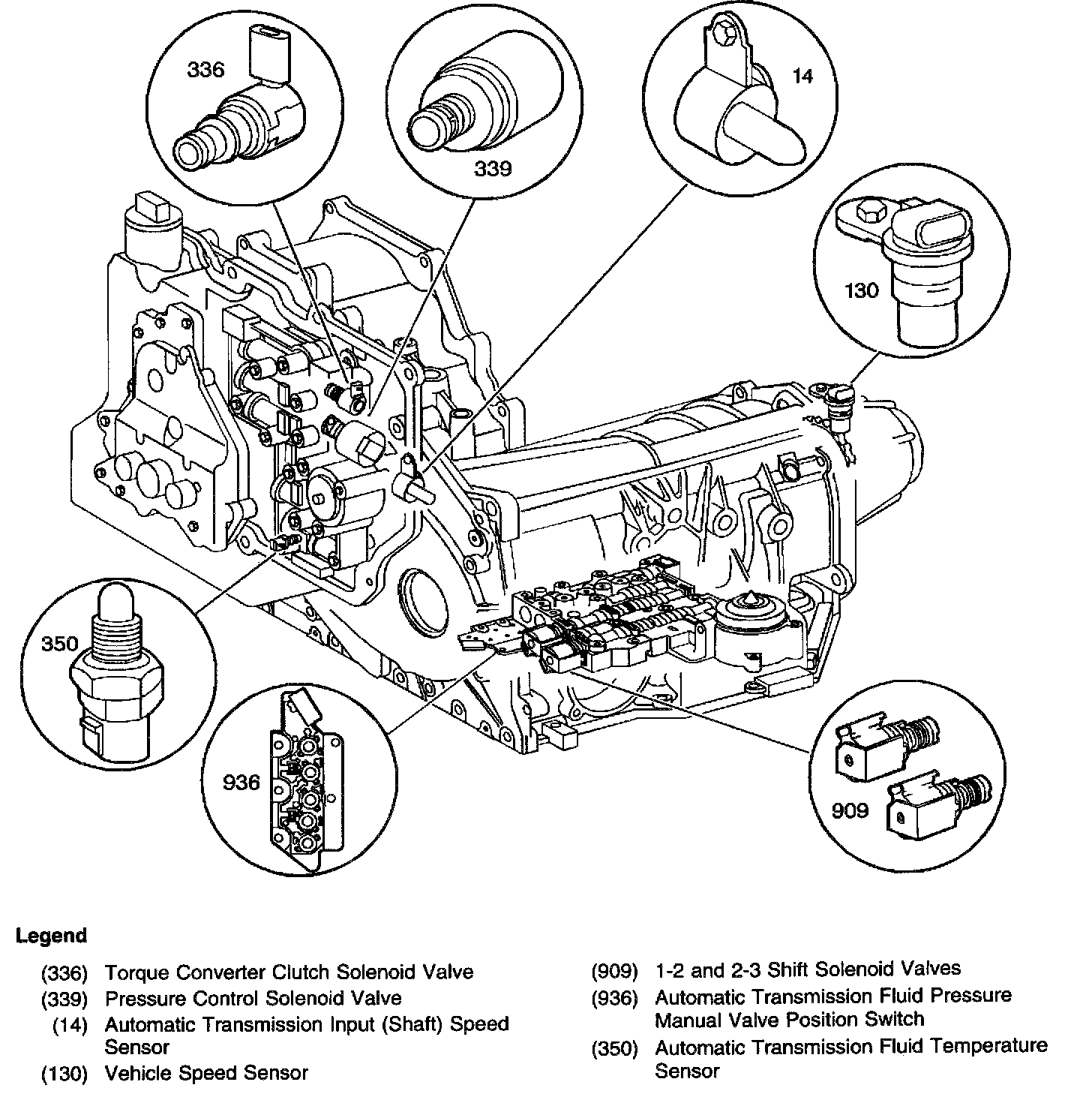 336

339

14

130

350

936

909

Legend

(336) Torque Converter Clutch Solenoid Valve
(339) Pressure Control Solenoid Valve
(14) Automatic Transmission Input (Shaft) Speed Sensor
(130) Vehicle Speed Sensor

(909) 1-2 and 2-3 Shift Solenoid Valves
(936) Automatic Transmission Fluid Pressure Manual Valve Position Switch
(350) Automatic Transmission Fluid Temperature Sensor