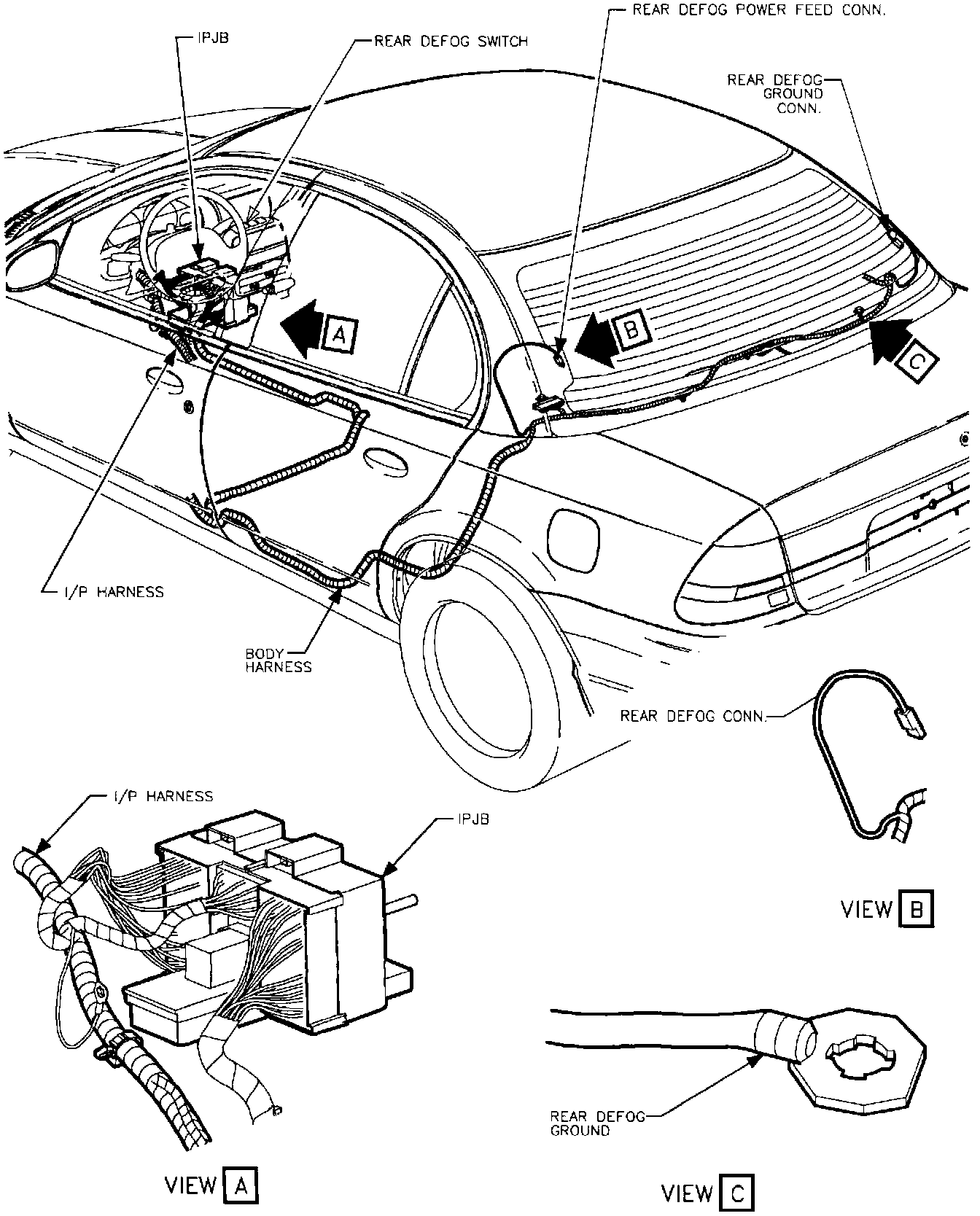 IPJB

REAR DEFOG SWITCH

REAR DEFOG POWER FEED CONN.

REAR DEFOG GROUND CONN.

A

B

C

I/P HARNESS

BODY HARNESS

REAR DEFOG CONN.

I/P HARNESS

IPJB

VIEW B

REAR DEFOG GROUND

VIEW A

VIEW C