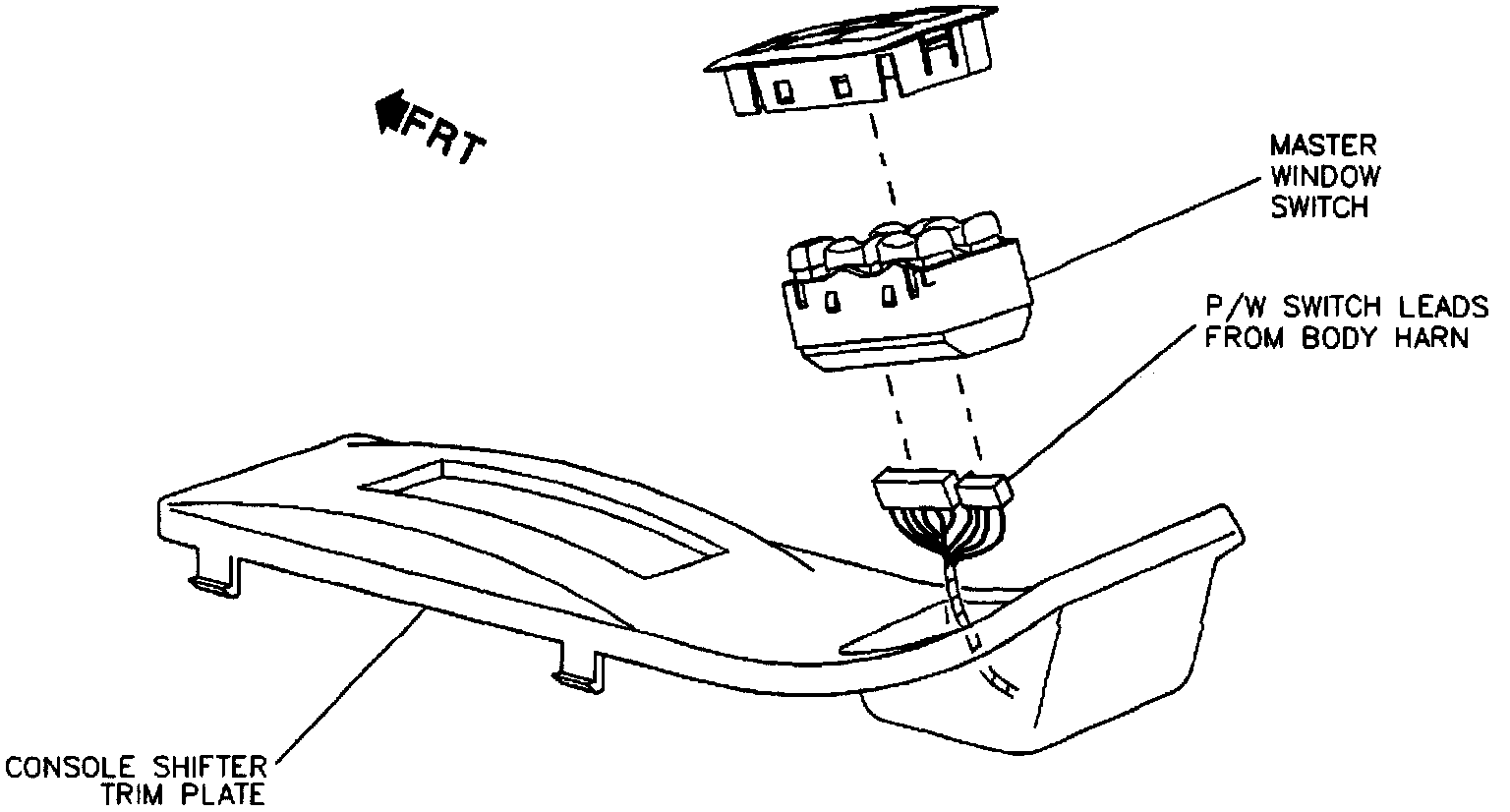 FRT

MASTER WINDOW SWITCH

P/W SWITCH LEADS FROM BODY HARN

CONSOLE SHIFTER TRIM PLATE