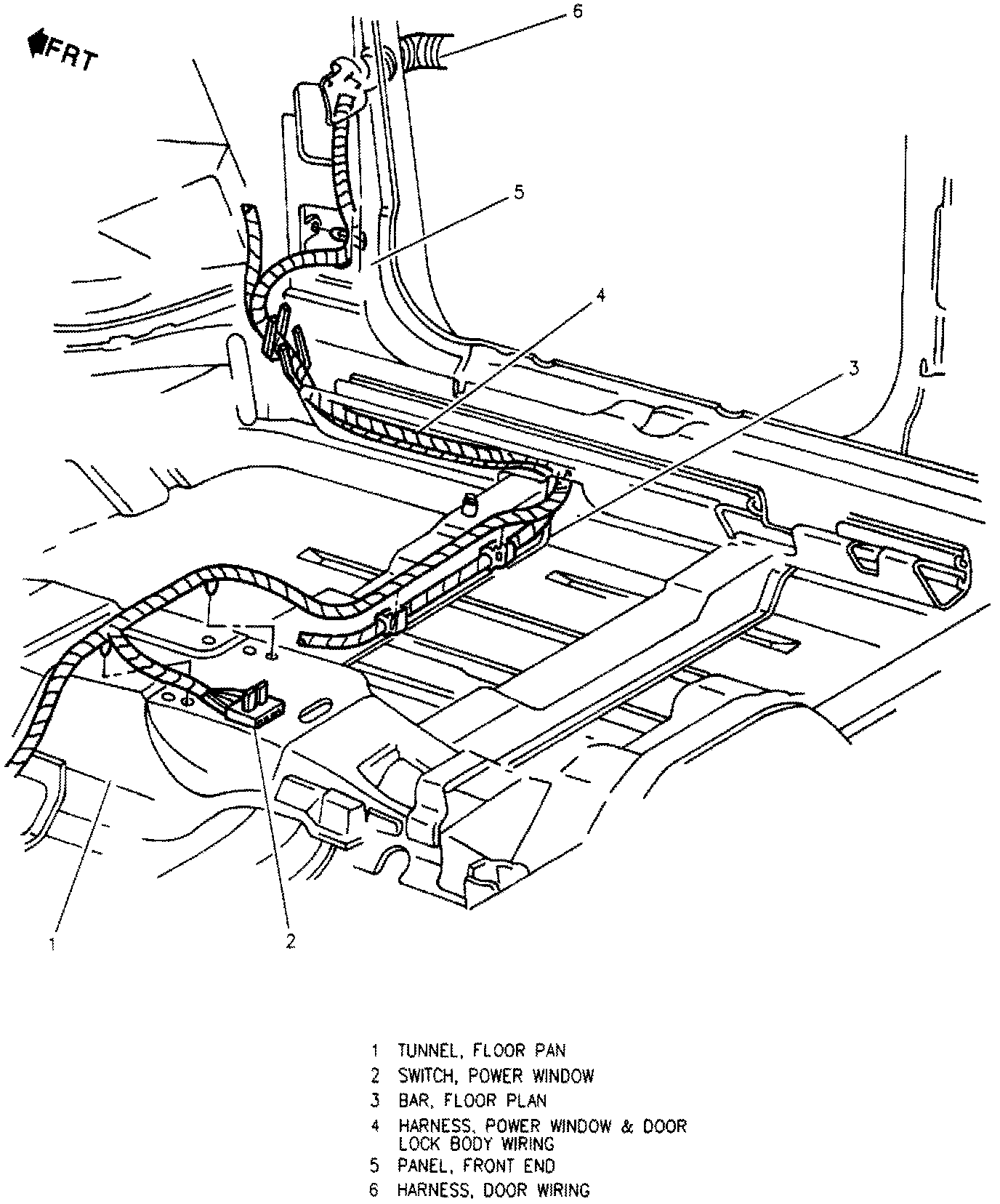 FRT

6

5

4

3

1

2

1 TUNNEL, FLOOR PAN
2 SWITCH, POWER WINDOW
3 BAR, FLOOR PLAN
4 HARNESS, POWER WINDOW & DOOR LOCK BODY WIRING
5 PANEL, FRONT END
6 HARNESS, DOOR WIRING