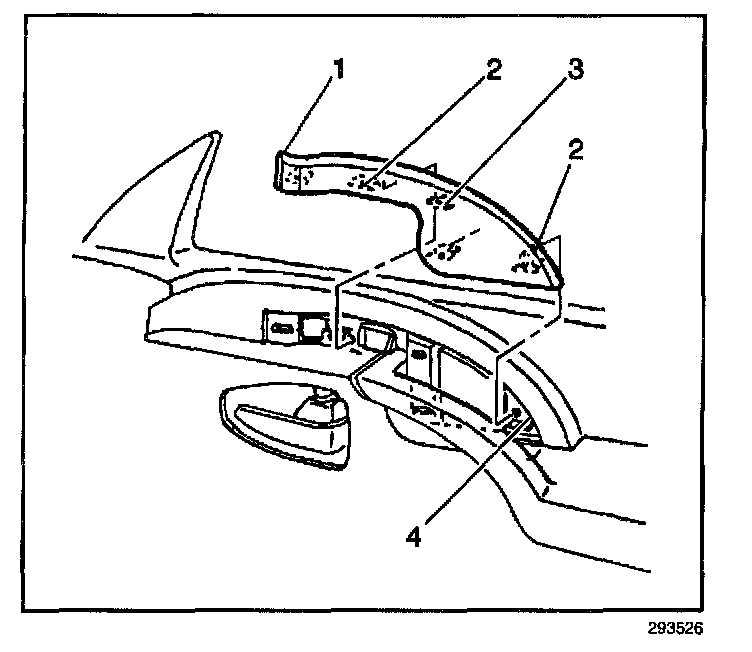 1
2
3
2
4
293526