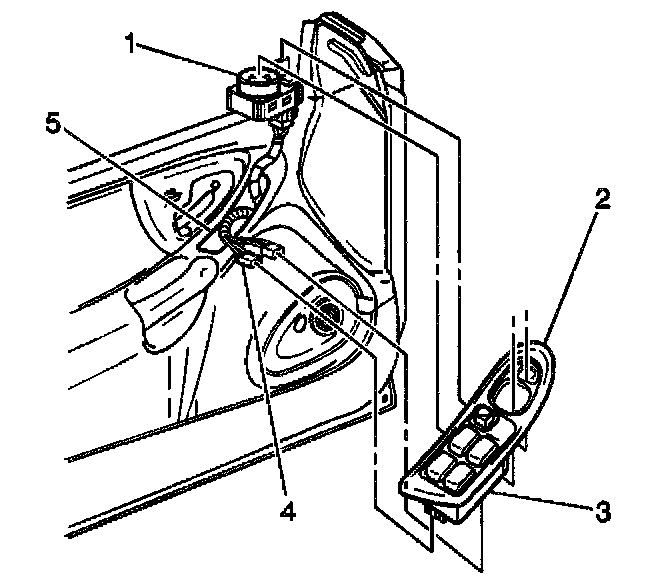 1
5
2
4
3