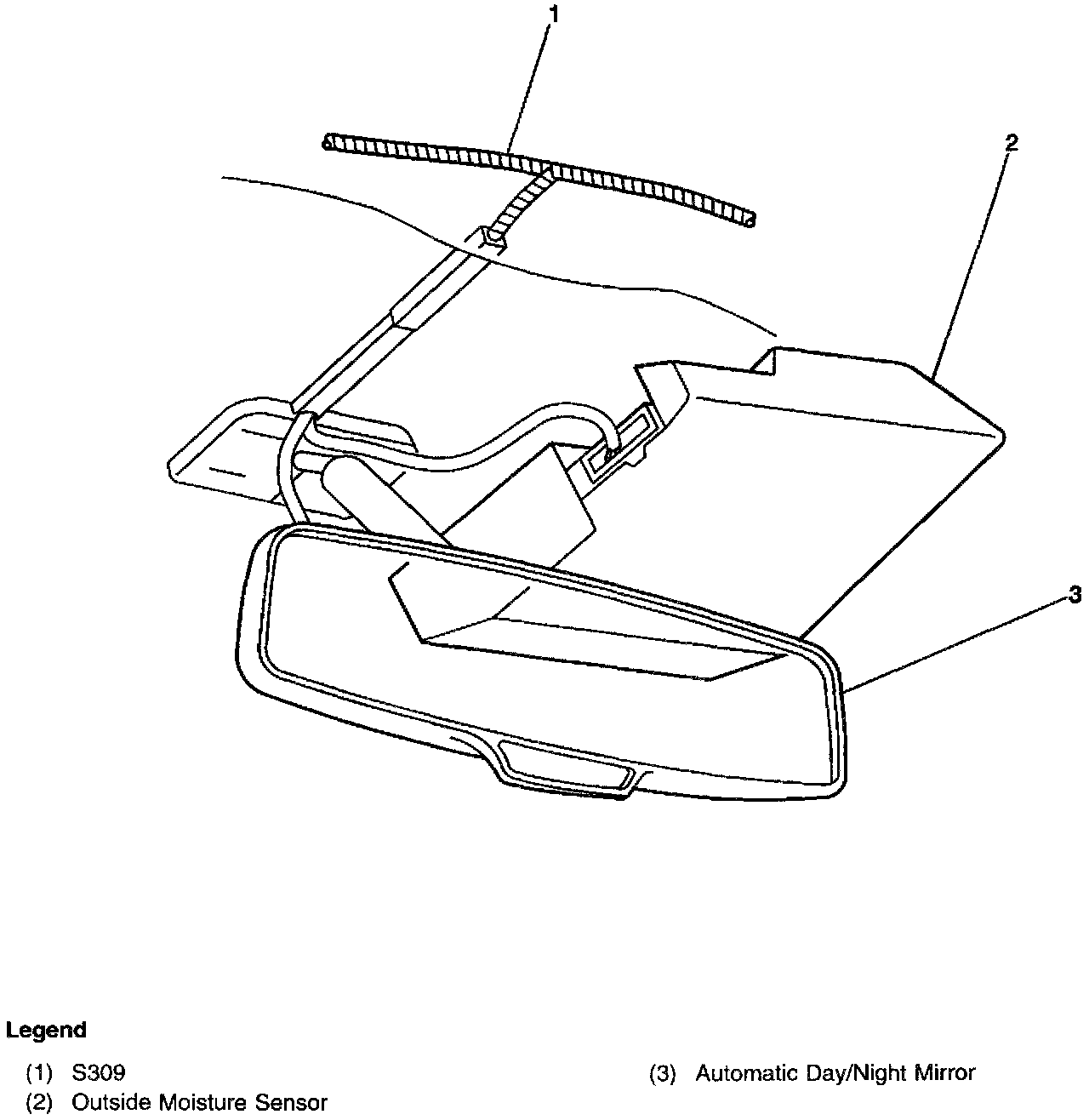 1

2

3

Legend

(1) S309

(2) Outside Moisture Sensor

(3) Automatic Day/Night Mirror