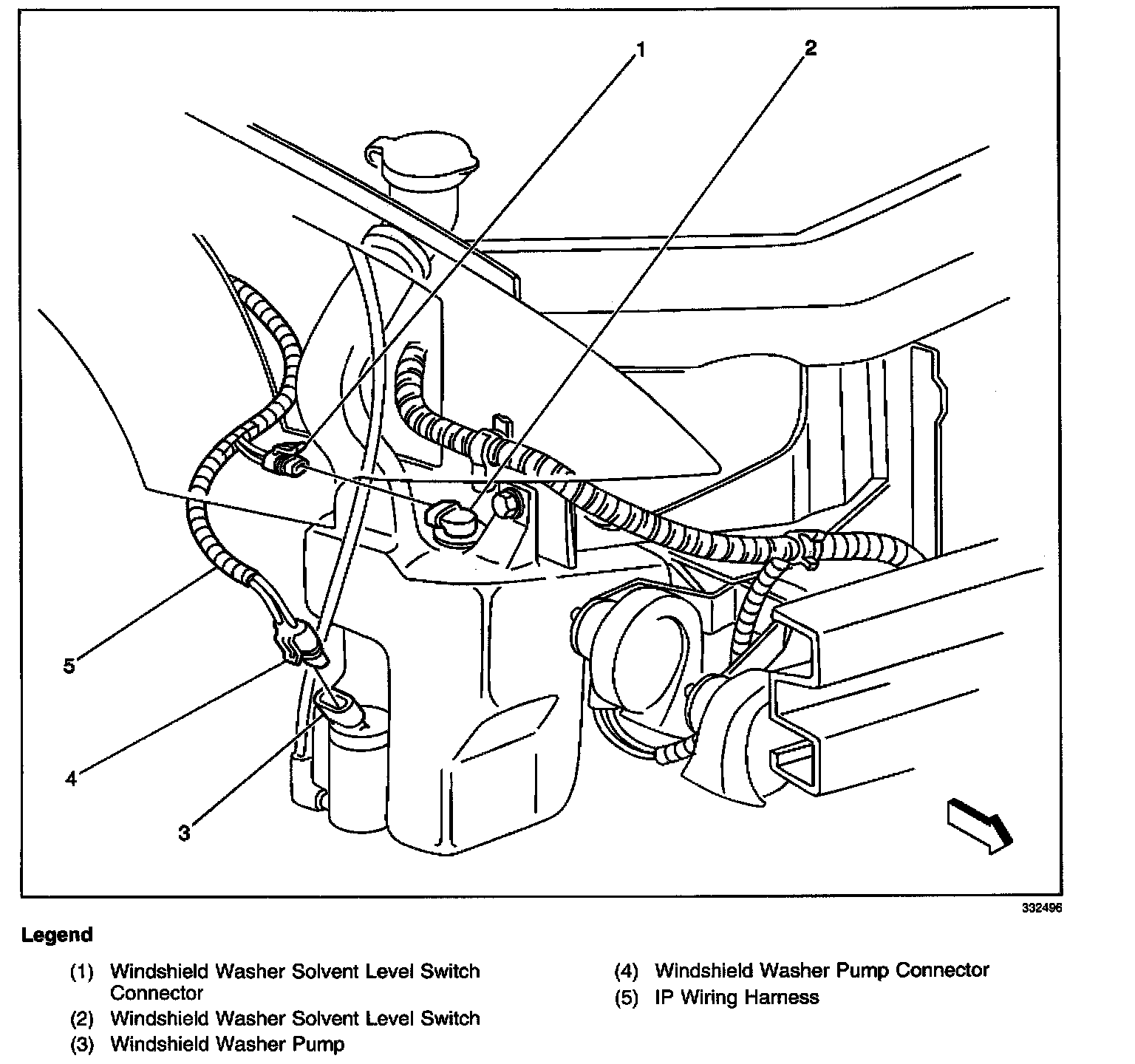 1
2
5
4
3
332496

Legend

(1) Windshield Washer Solvent Level Switch Connector
(2) Windshield Washer Solvent Level Switch
(3) Windshield Washer Pump

(4) Windshield Washer Pump Connector
(5) IP Wiring Harness